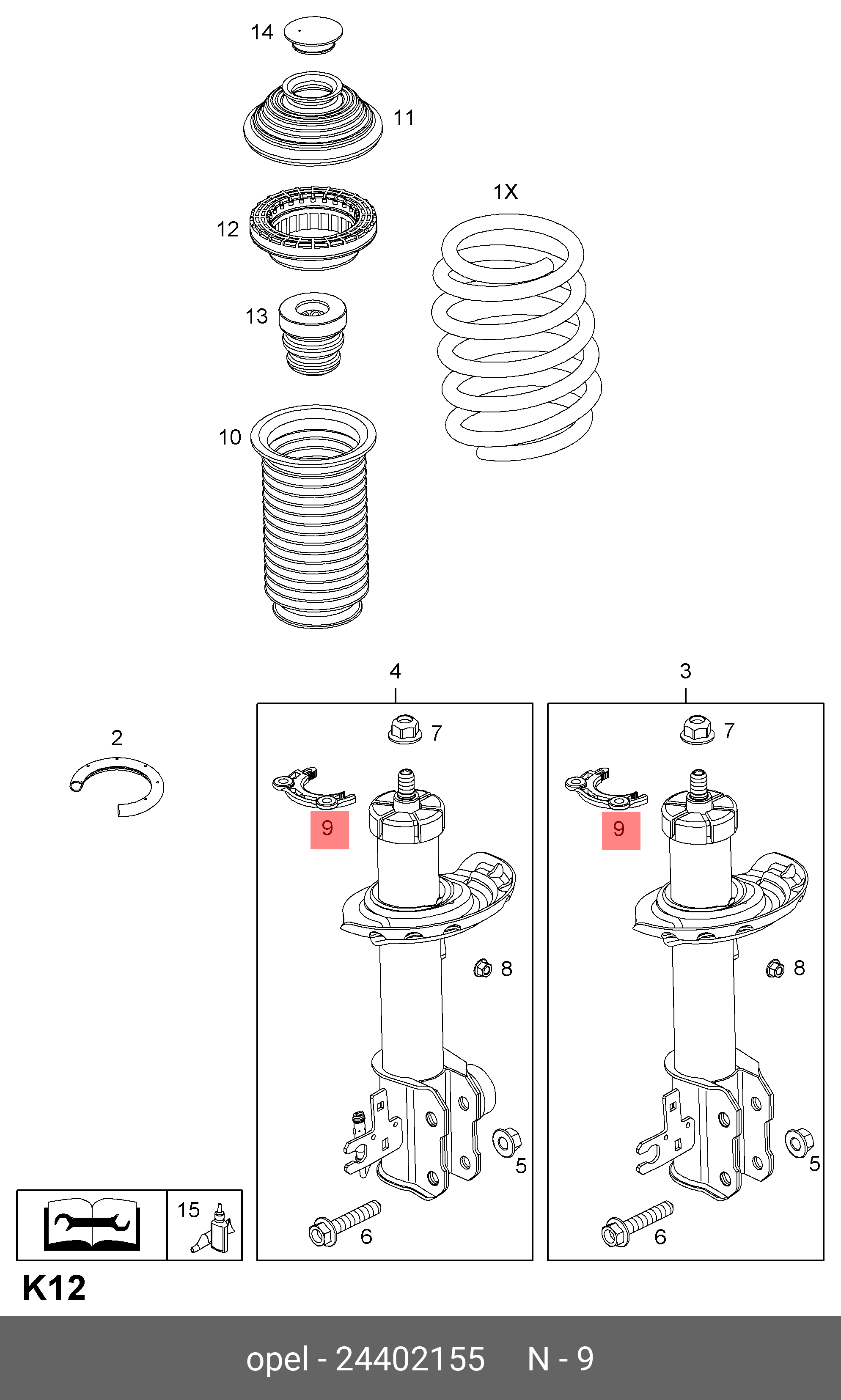 14

11

1X

12

13

10

4

3

2

7

7

9

9

8

8

5

5

6

6

15

K12

opel - 24402155 N - 9