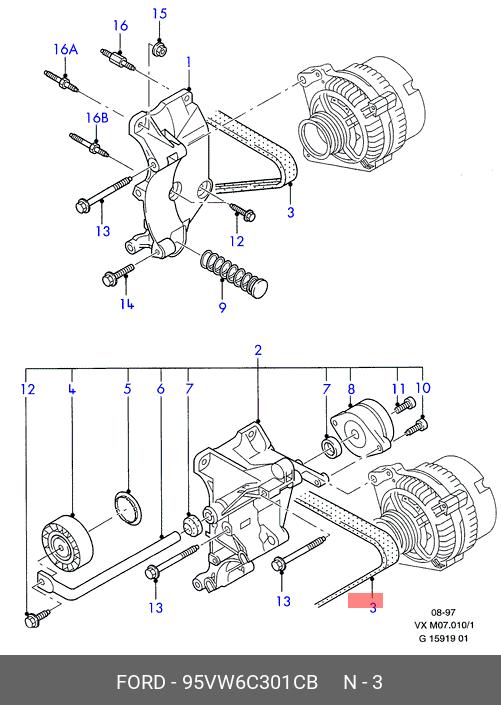 15
16
16A
1
16B
3
13
12
14
9

2
12
4
5
6
7
7
8
11
10
13
13
3

08-97
VX M07.010/1
G 15919 01

FORD - 95VW6C301CB N - 3