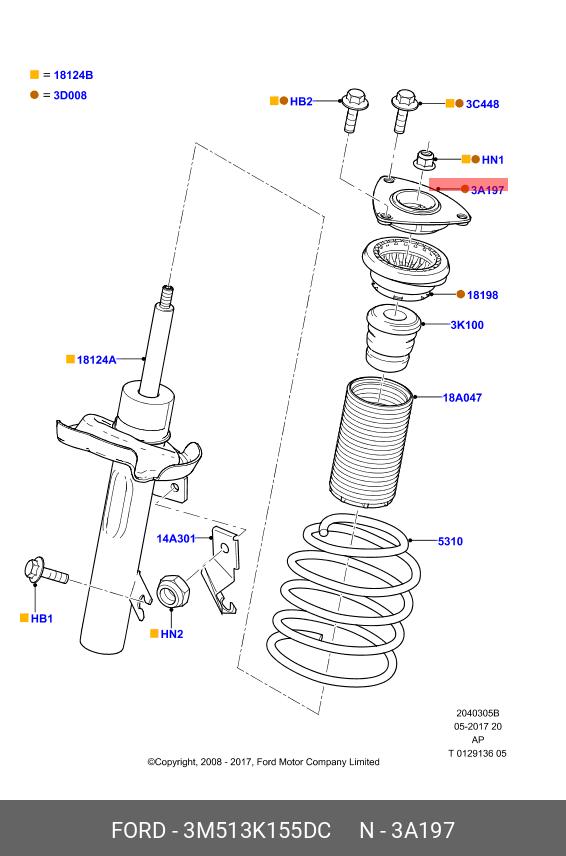 = 18124B
= 3D008

HB2
3C448
HN1
3A197
18198
3K100
18124A
18A047
14A301
5310
HB1
HN2

2040305B
05-2017 20
AP
T 0129136 05

©Copyright, 2008 - 2017, Ford Motor Company Limited

FORD - 3M513K155DC N - 3A197