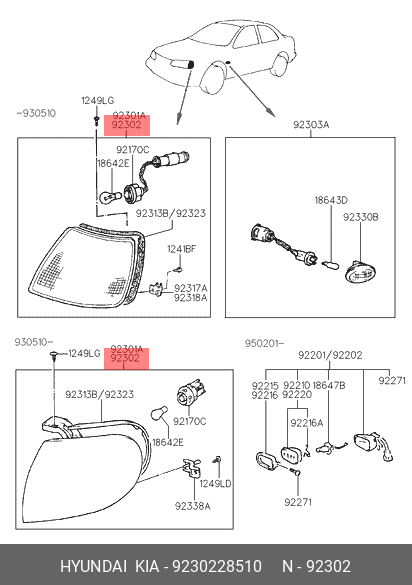 -930510

1249LG

92301A
92302

92170C

18642E

92313B/92323

1241BF

92317A
92318A

92303A

18643D

92330B

930510-

1249LG

92301A
92302

92313B/92323

92170C

18642E

1249LD

92338A

950201-

92201/92202

92215
92216

92210
92220

18647B

92271

92216A

92271

HYUNDAI KIA - 9230228510 N - 92302