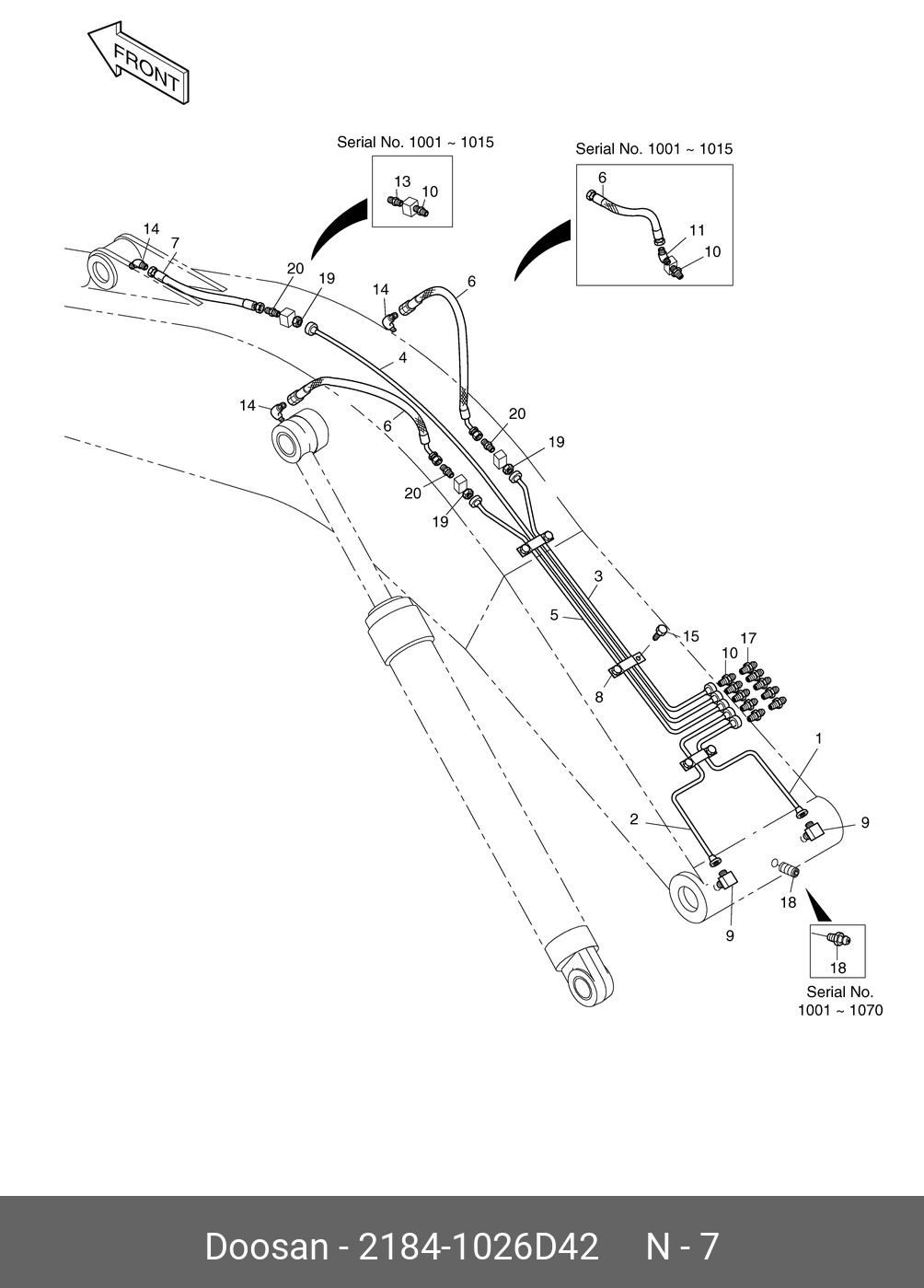 FRONT

Serial No. 1001 ~ 1015

13
10

Serial No. 1001 ~ 1015

6
11
10

14
7
20
19
14
6
4
14
6
20
19
20
19
3
5
15
17
10
8
1
2
9
18
9

18
Serial No.
1001 ~ 1070

Doosan - 2184-1026D42 N - 7