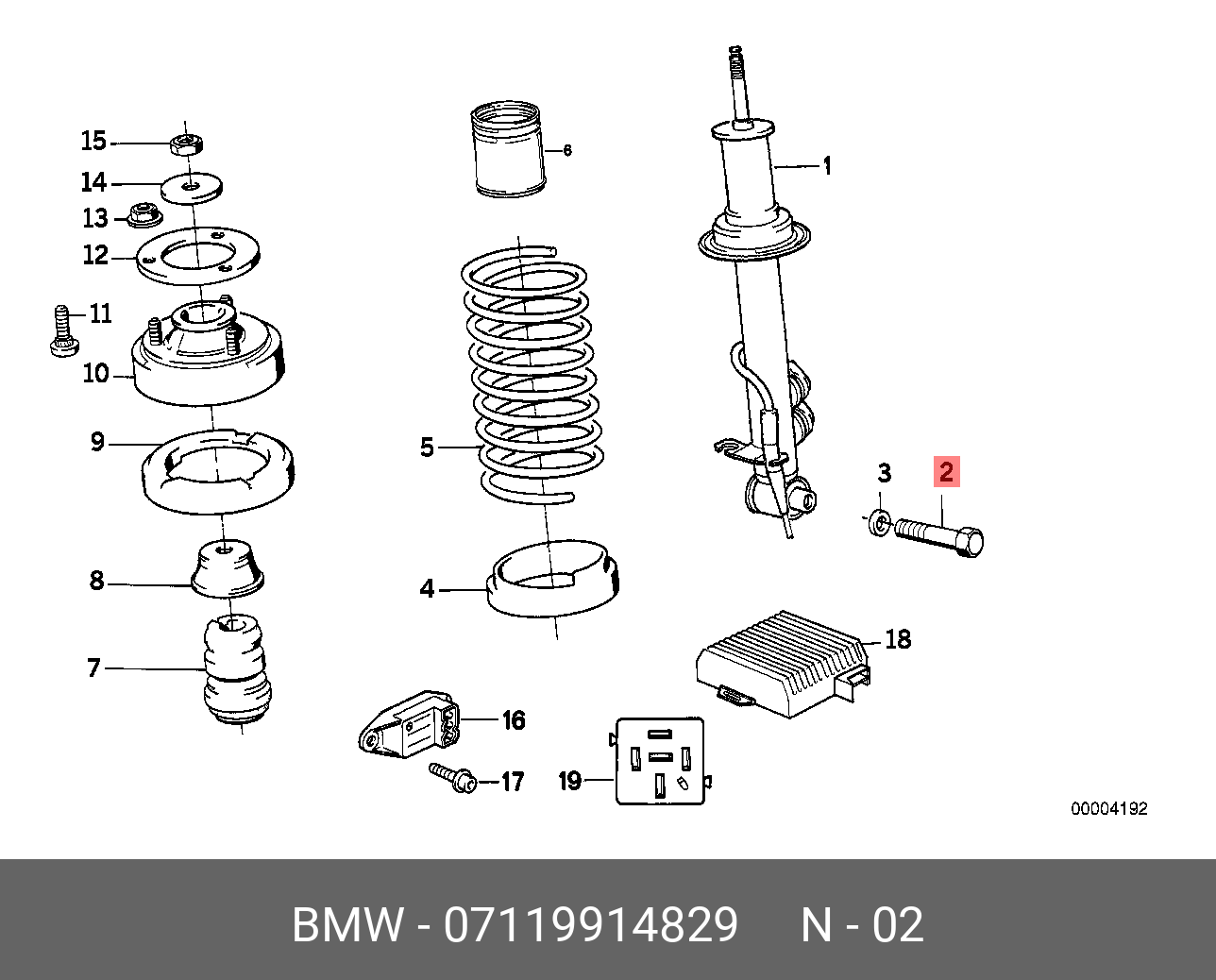 15
14
13
12
11
10
9
8
7
6
5
4
1
3
2
18
16
17
19
00004192

BMW - 07119914829 N - 02