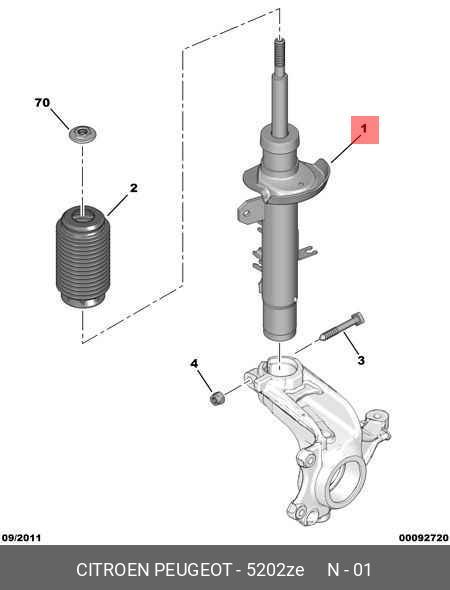 70

1

2

3

4

09/2011

00092720

CITROEN PEUGEOT - 5202ze N - 01