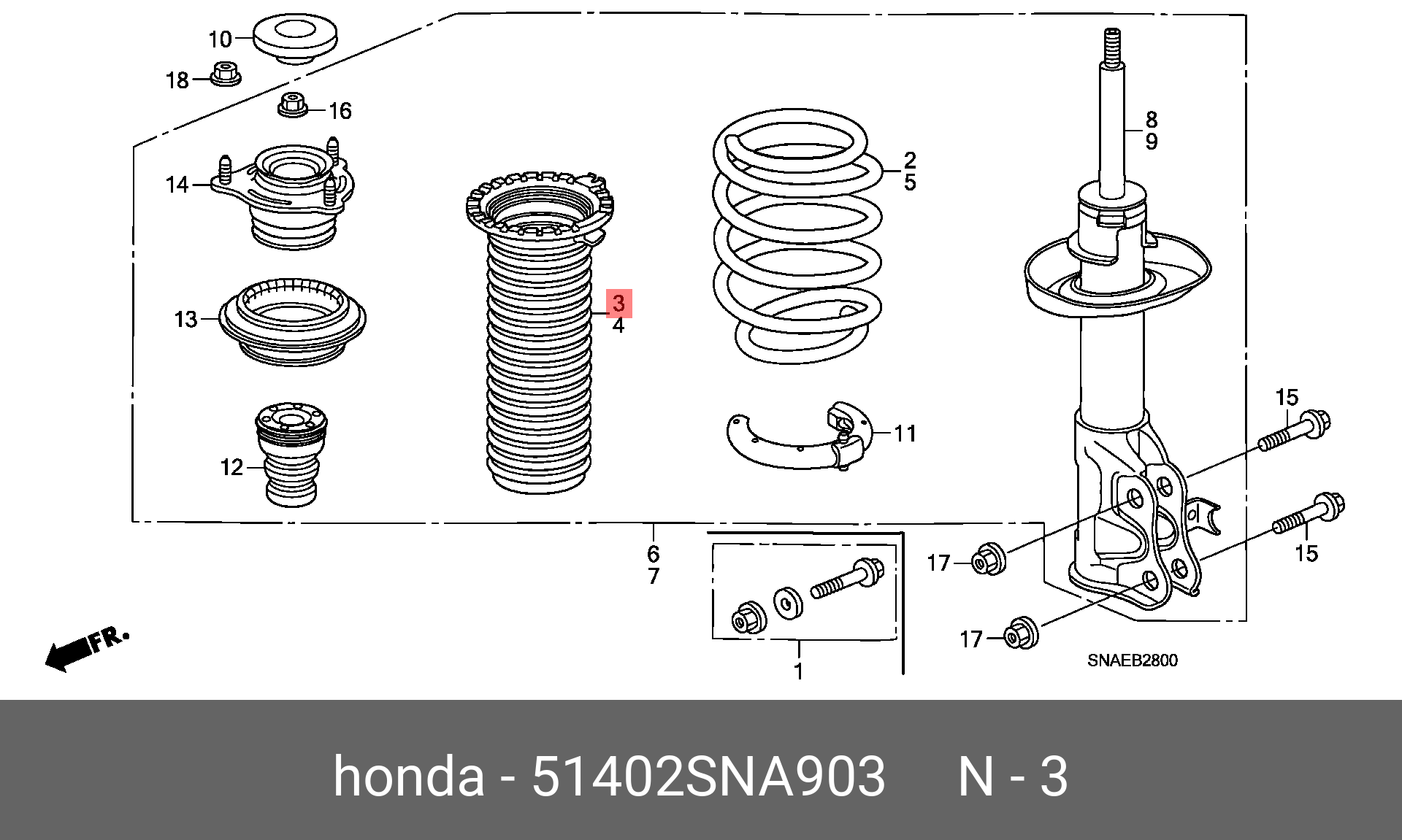 10
18
16
14
13
12
3
4
2
5
11
8
9
15
15
17
17
6
7
1
FR.
SNAEB2800

honda - 51402SNA903 N - 3