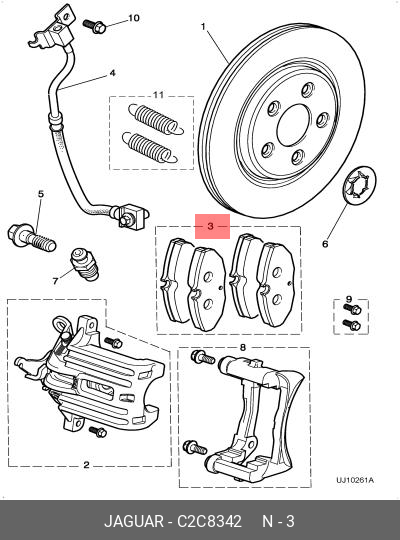 10
1
4
11
5
3
6
7
9
8
2
UJ10261A
JAGUAR - C2C8342 N - 3