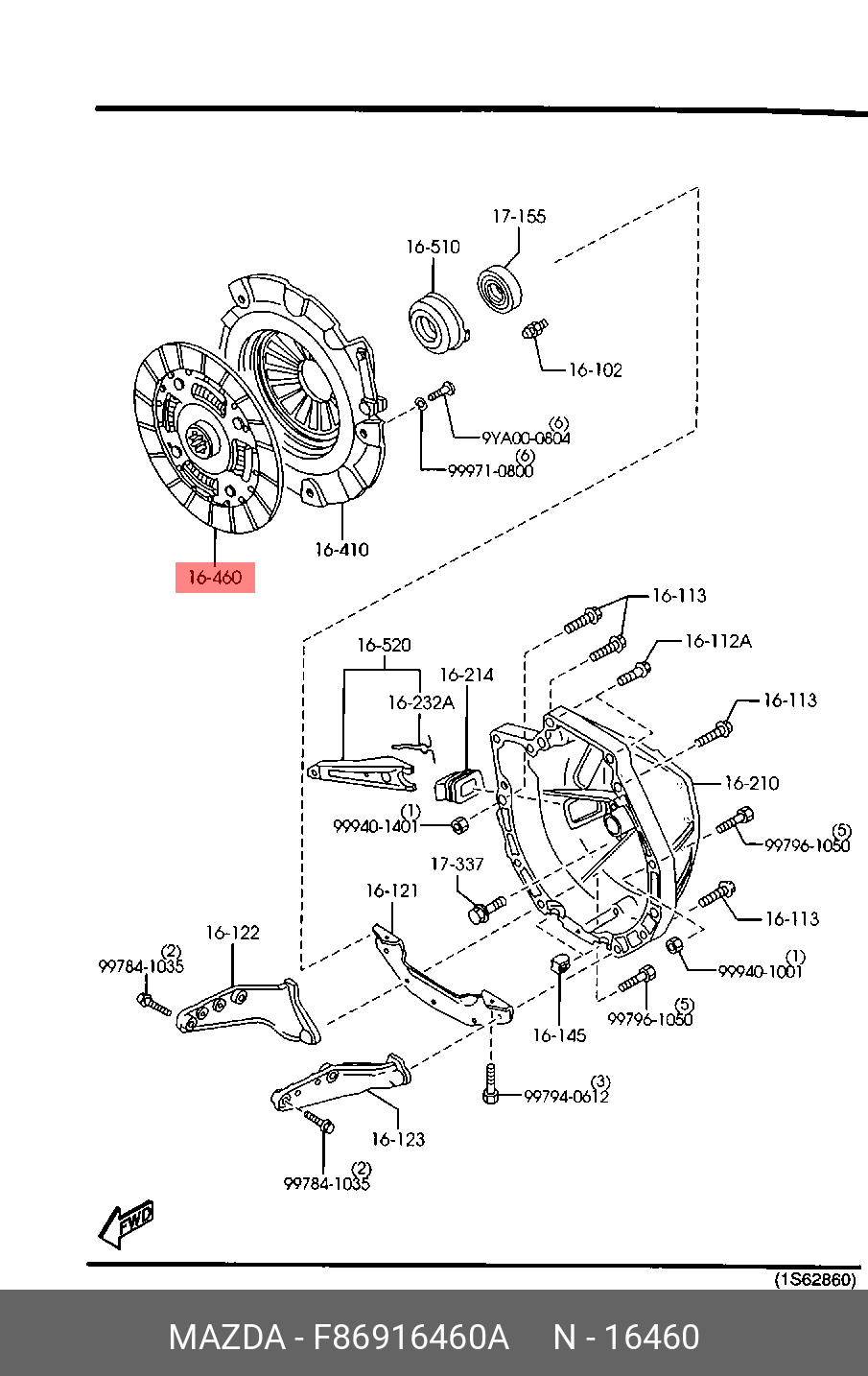 17-155
16-510
16-102
(6)
9YA00-0804
(6)
99971-0800
16-410
16-460
16-113
16-112A
16-520
16-214
16-232A
16-113
16-210
(1)
99940-1401
(5)
99796-1050
17-337
16-121
16-113
16-122
(2)
99784-1035
(1)
99940-1001
(5)
99796-1050
16-145
(3)
99794-0612
16-123
(2)
99784-1035
FWD
(1S62860)

MAZDA - F86916460A N - 16460