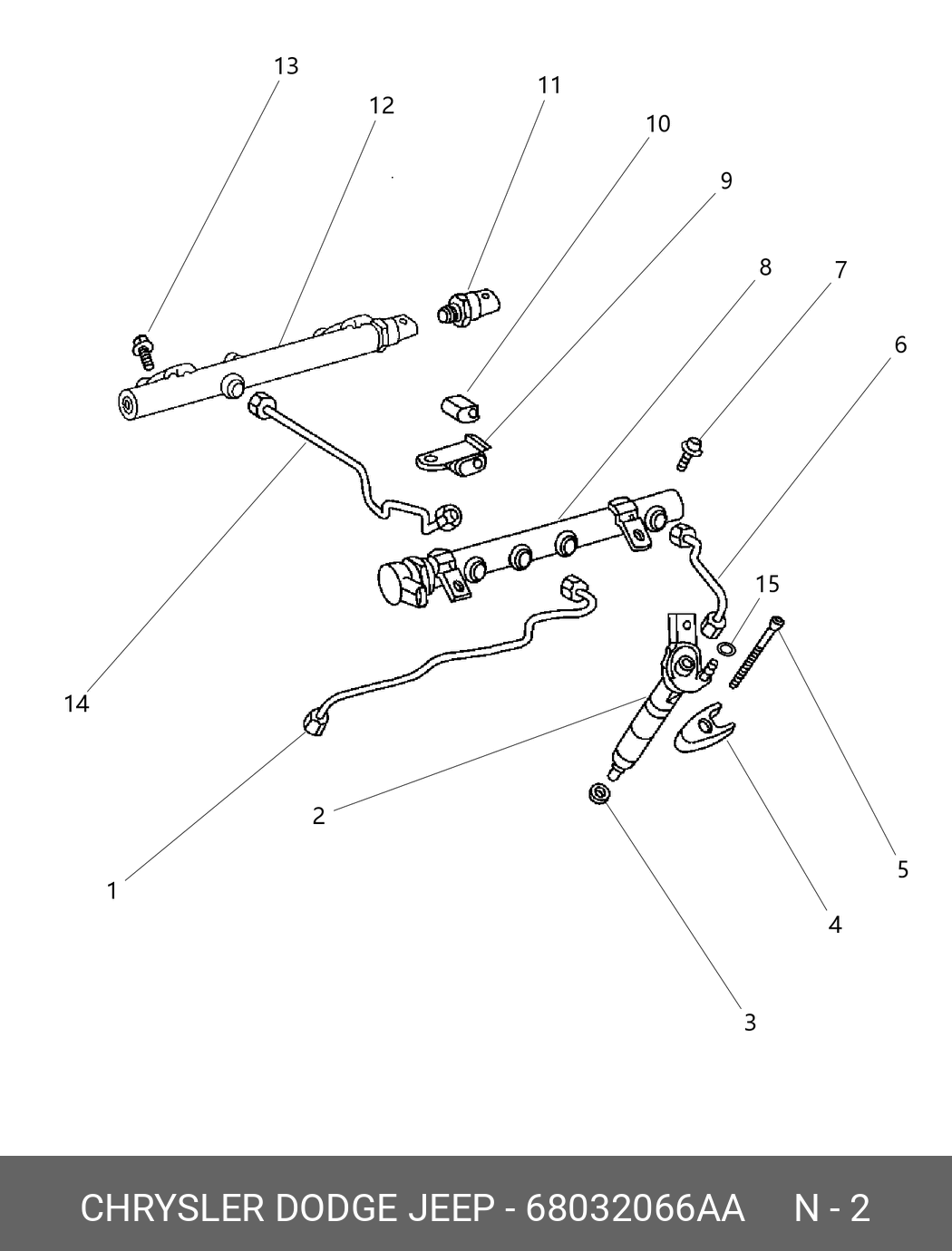 13
12
11
10
9
8
7
6
15
14
2
1
5
4
3

CHRYSLER DODGE JEEP - 68032066AA N - 2