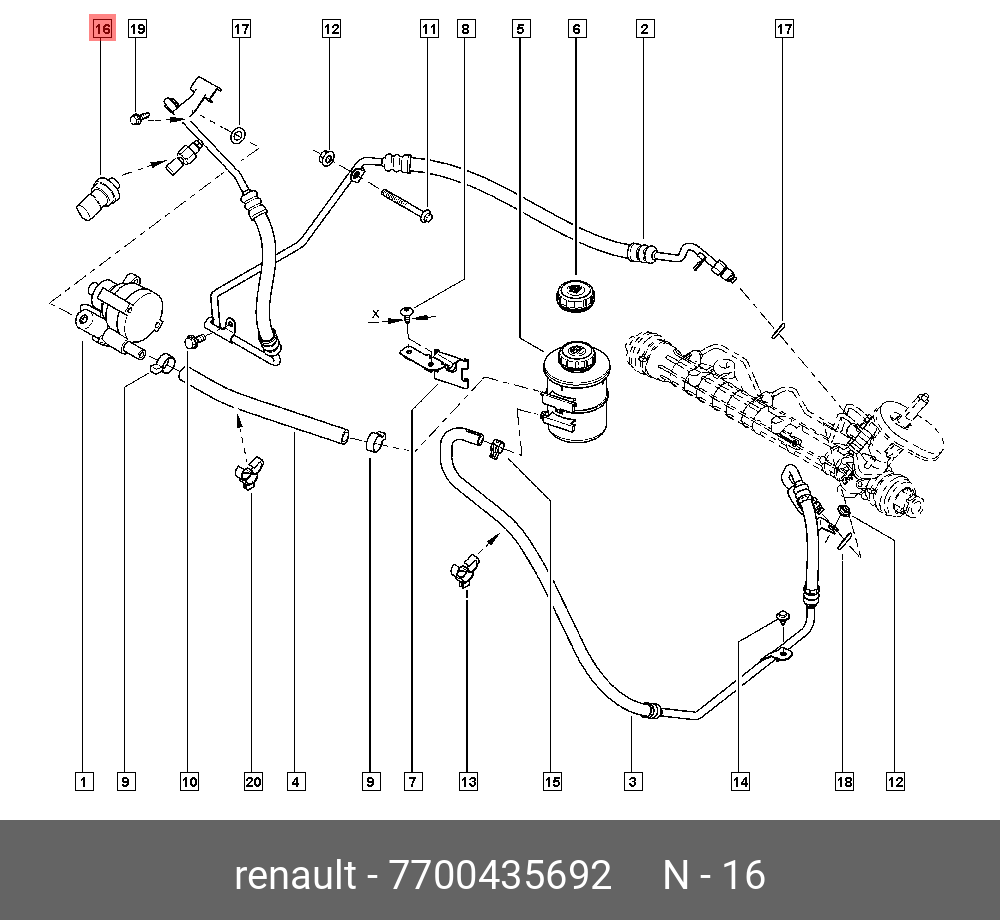 16 19 17 12 11 8 5 6 2 17

X

1 9 10 20 4 9 7 13 15 3 14 18 12

renault - 7700435692 N - 16