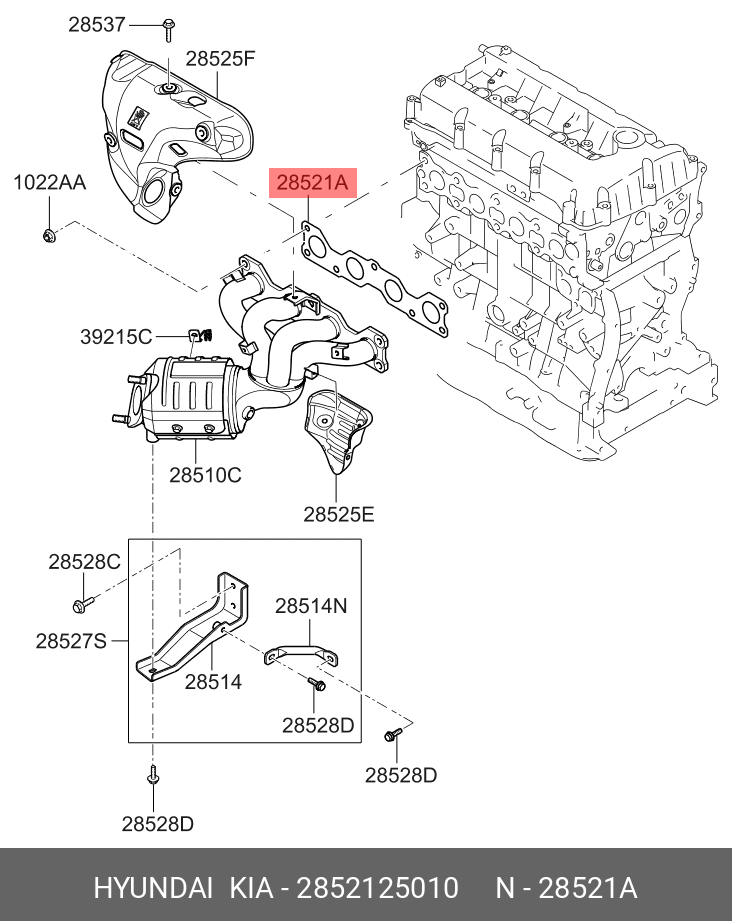 28537
28525F
1022AA
28521A
39215C
28510C
28525E
28528C
28527S
28514N
28514
28528D
28528D
28528D

HYUNDAI KIA - 2852125010 N - 28521A