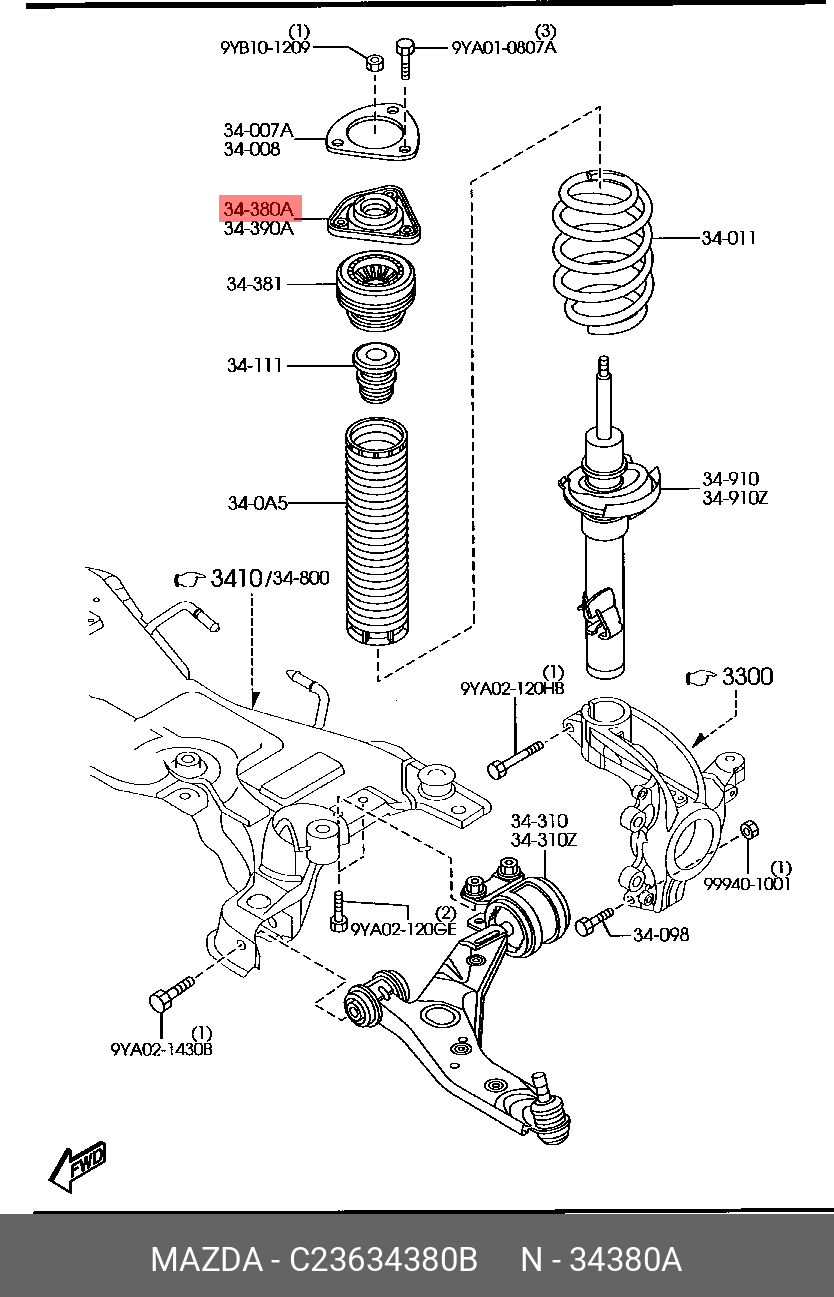 (1)
9YB10-1209

(3)
9YA01-0807A

34-007A
34-008

34-380A
34-390A

34-381

34-111

34-0A5

34-011

34-910
34-910Z

3410/34-800

(1)
9YA02-120HB

3300

34-310
34-310Z

(1)
99940-1001

(2)
9YA02-120GE

34-098

(1)
9YA02-1430B

FWD

MAZDA - C23634380B N - 34380A