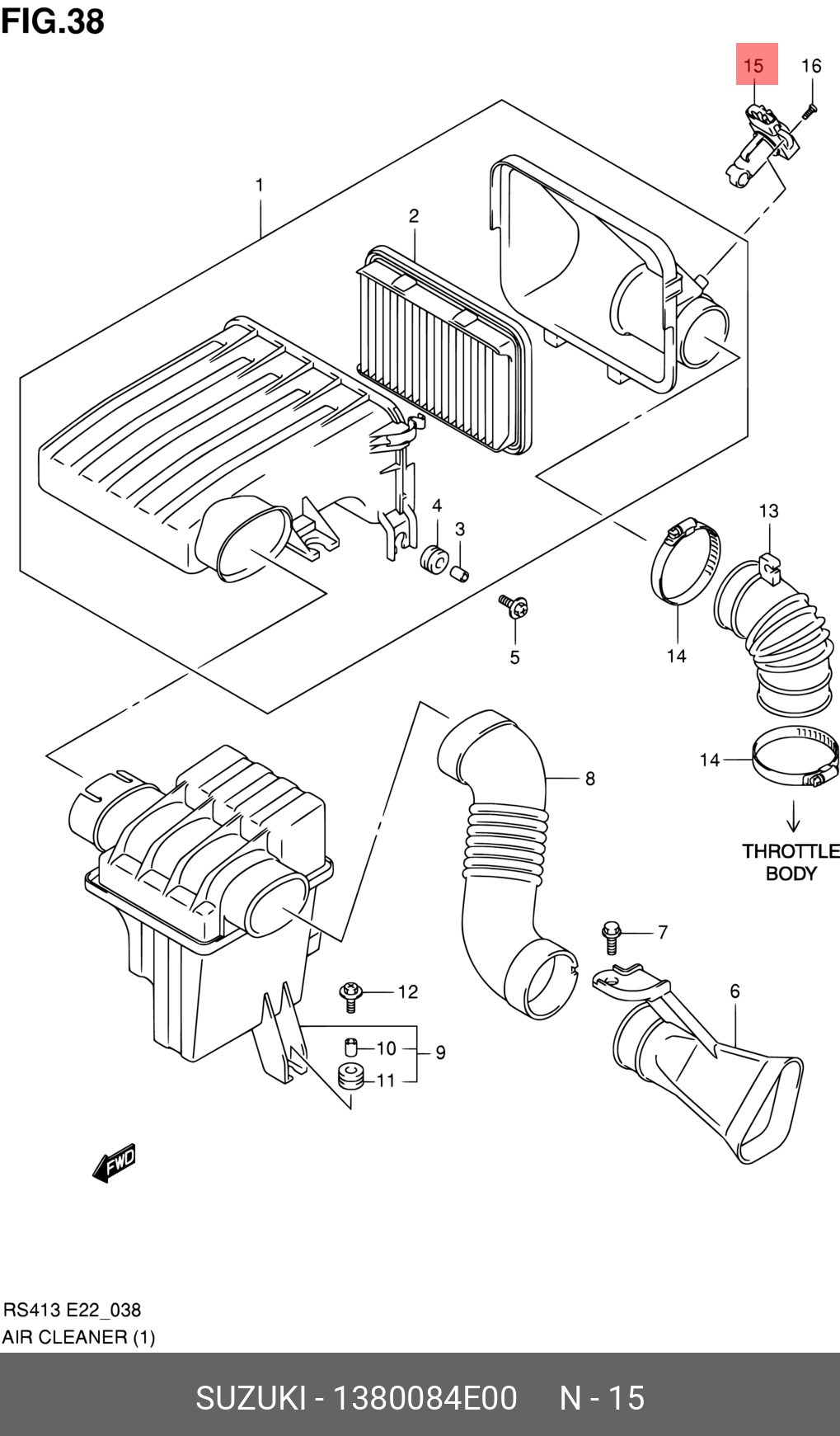 FIG.38

15
16
1
2
4
3
5
13
14
14
8
THROTTLE BODY
7
6
12
10
9
11
FWD

RS413 E22_038
AIR CLEANER (1)

SUZUKI - 1380084E00 N - 15