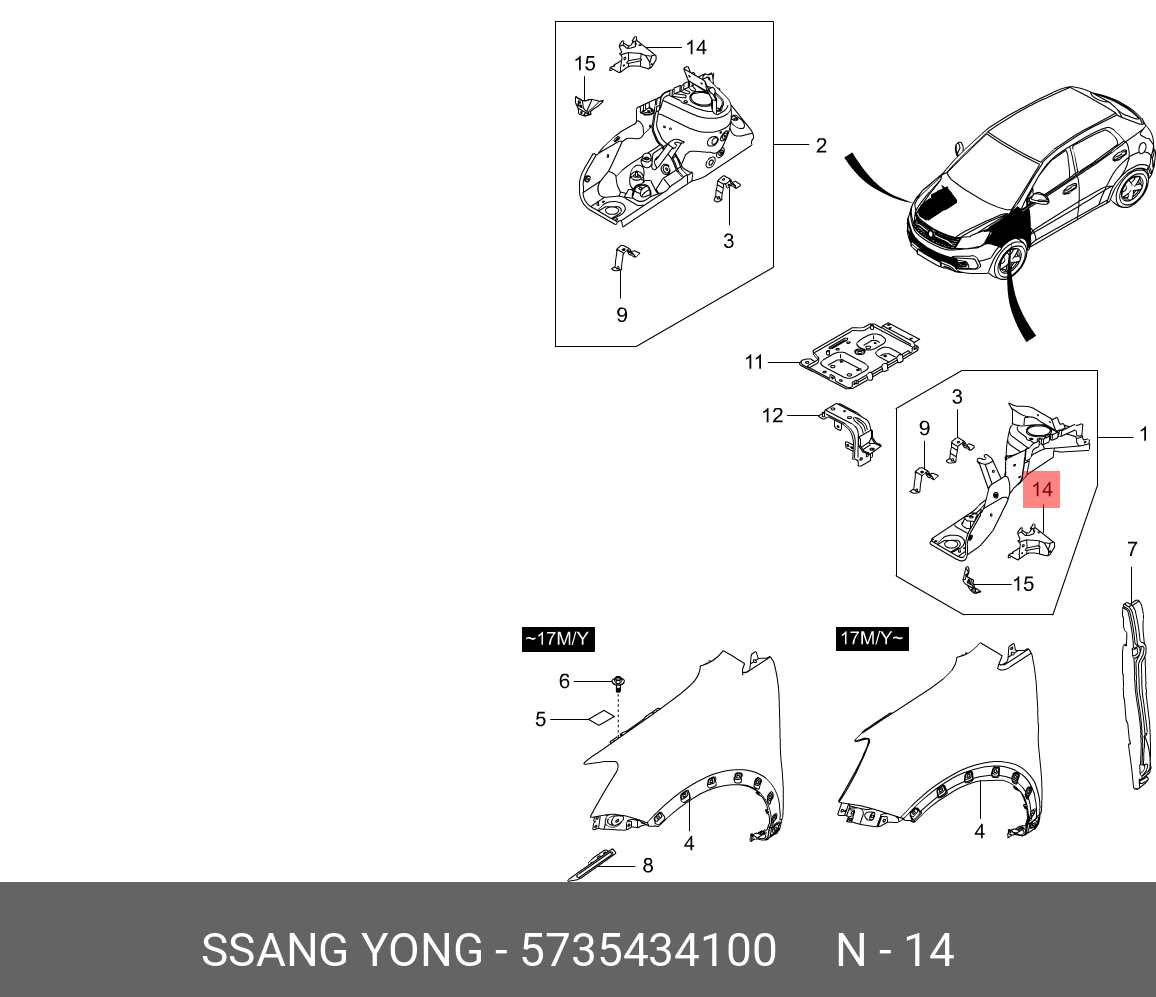 14
15
2
3
9
11
12
3
9
1
14
15
7
~17M/Y
17M/Y~
6
5
4
4
8

SSANG YONG - 5735434100 N - 14