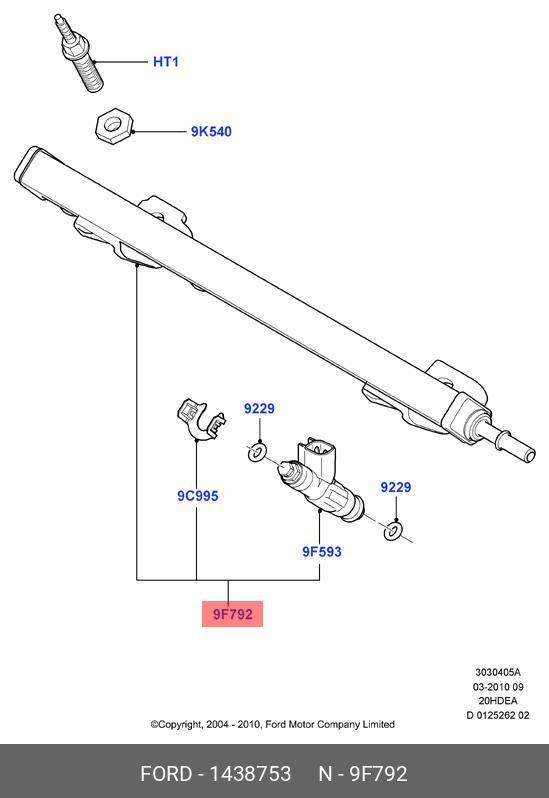 HT1

9K540

9229

9C995

9229

9F593

9F792

3030405A
03-2010 09
20HDEA
D 0125262 02

©Copyright, 2004 - 2010, Ford Motor Company Limited

FORD - 1438753 N - 9F792