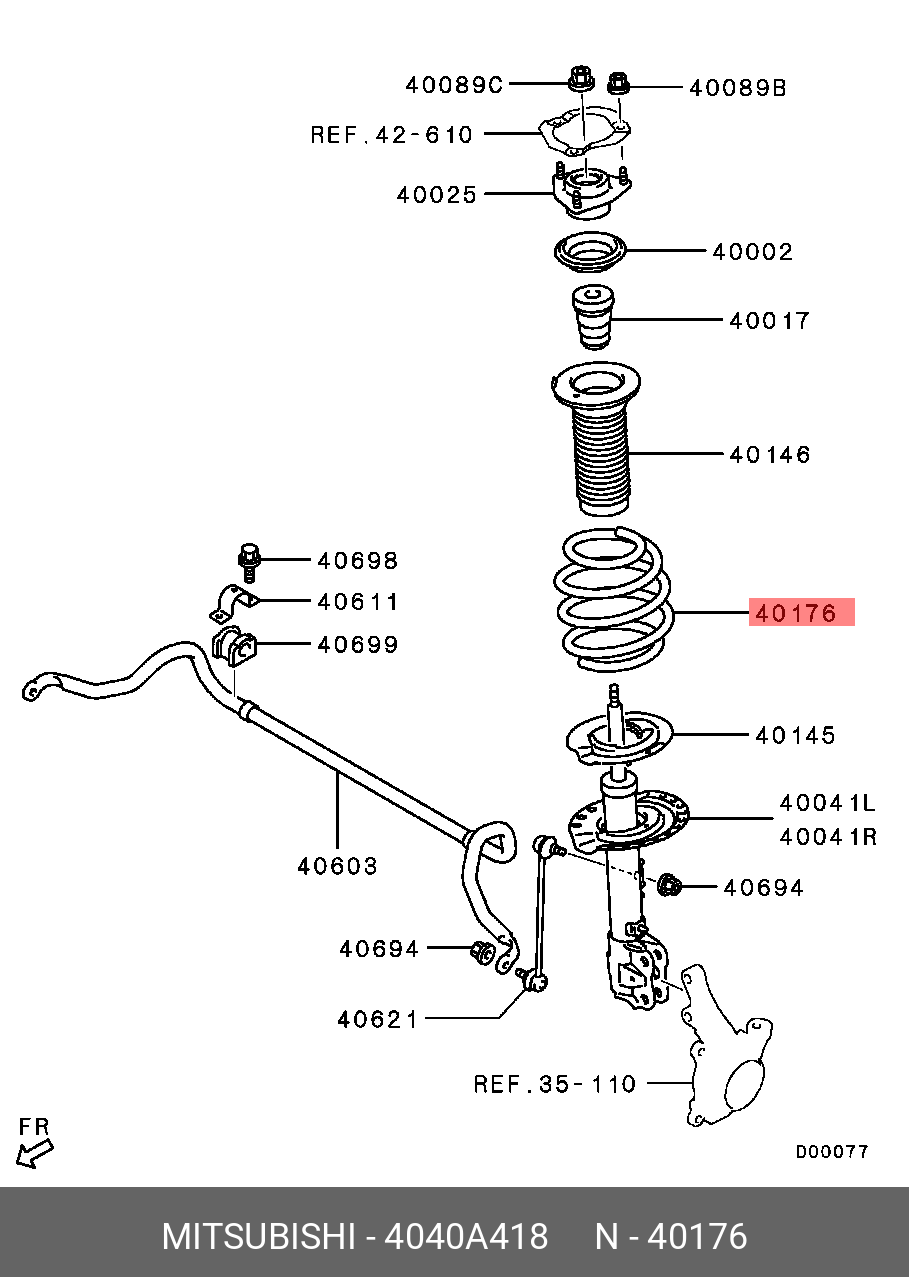 40089C
40089B
REF.42-610
40025
40002
40017
40146
40698
40611
40699
40176
40145
40041L
40041R
40603
40694
40694
40621
REF.35-110
FR
D00077

MITSUBISHI - 4040A418     N - 40176