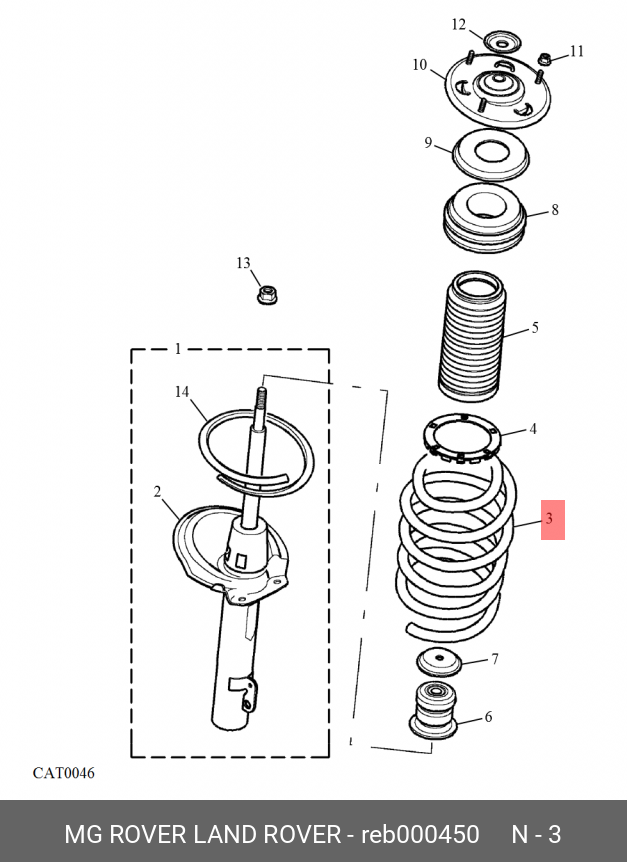 12
11
10
9
8
13
5
1
14
4
2
3
7
6
CAT0046

MG ROVER LAND ROVER - reb000450 N - 3