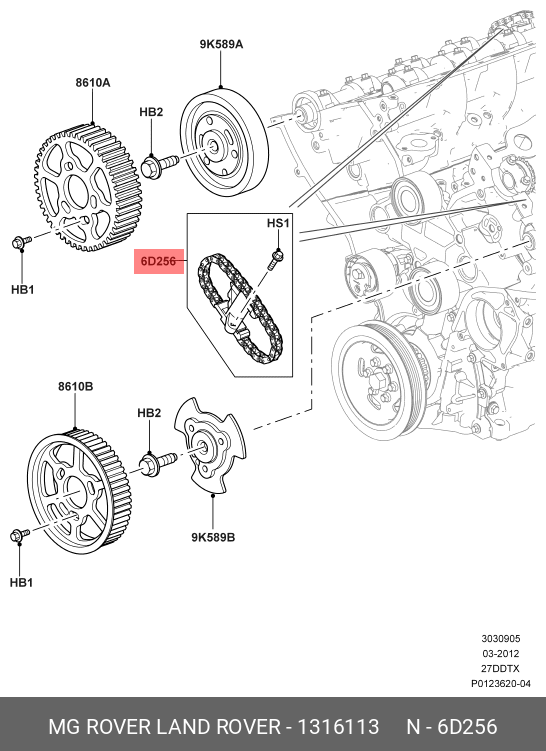 9K589A

8610A

HB2

HS1

6D256

HB1

8610B

HB2

9K589B

HB1

3030905
03-2012
27DDTX
P0123620-04

MG ROVER LAND ROVER - 1316113 N - 6D256