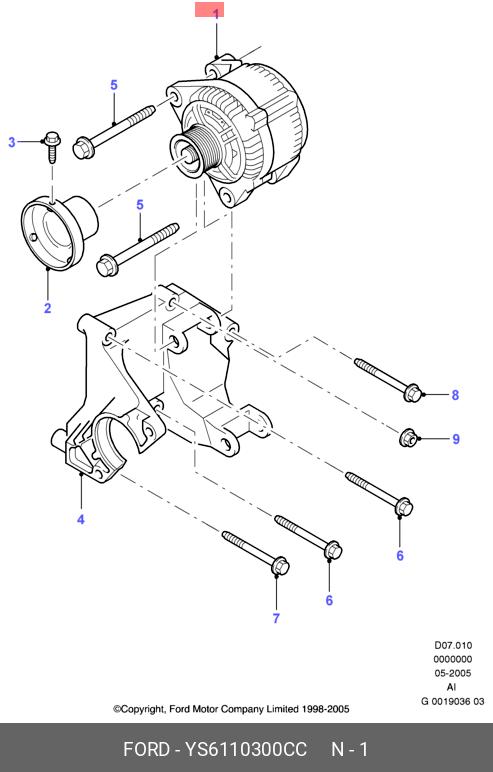 1
5
3
5
2
8
9
4
6
6
7

D07.010
0000000
05-2005
AI
G 0019036 03

©Copyright, Ford Motor Company Limited 1998-2005

FORD - YS6110300CC N - 1