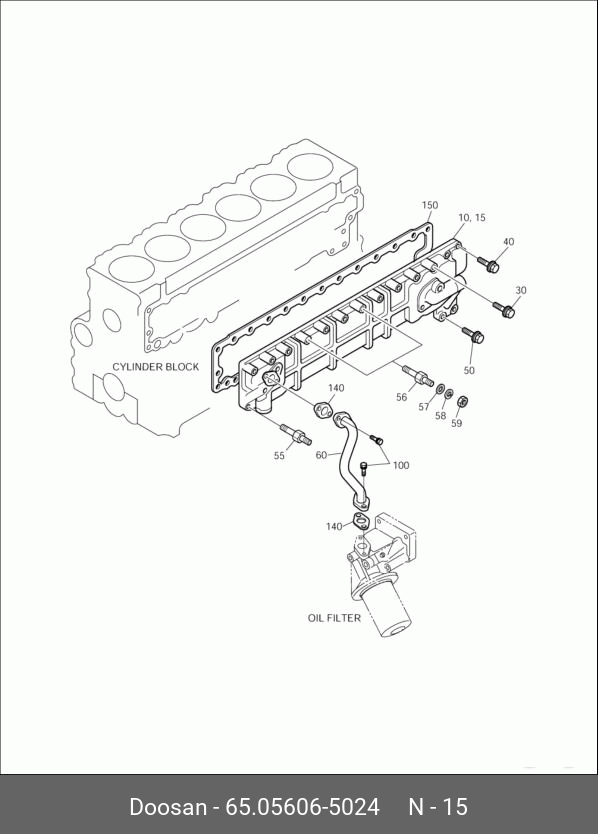 150
10, 15
40
30
50
CYLINDER BLOCK
140
56
57
58
59
55
60
100
140
OIL FILTER

Doosan - 65.05606-5024 N - 15