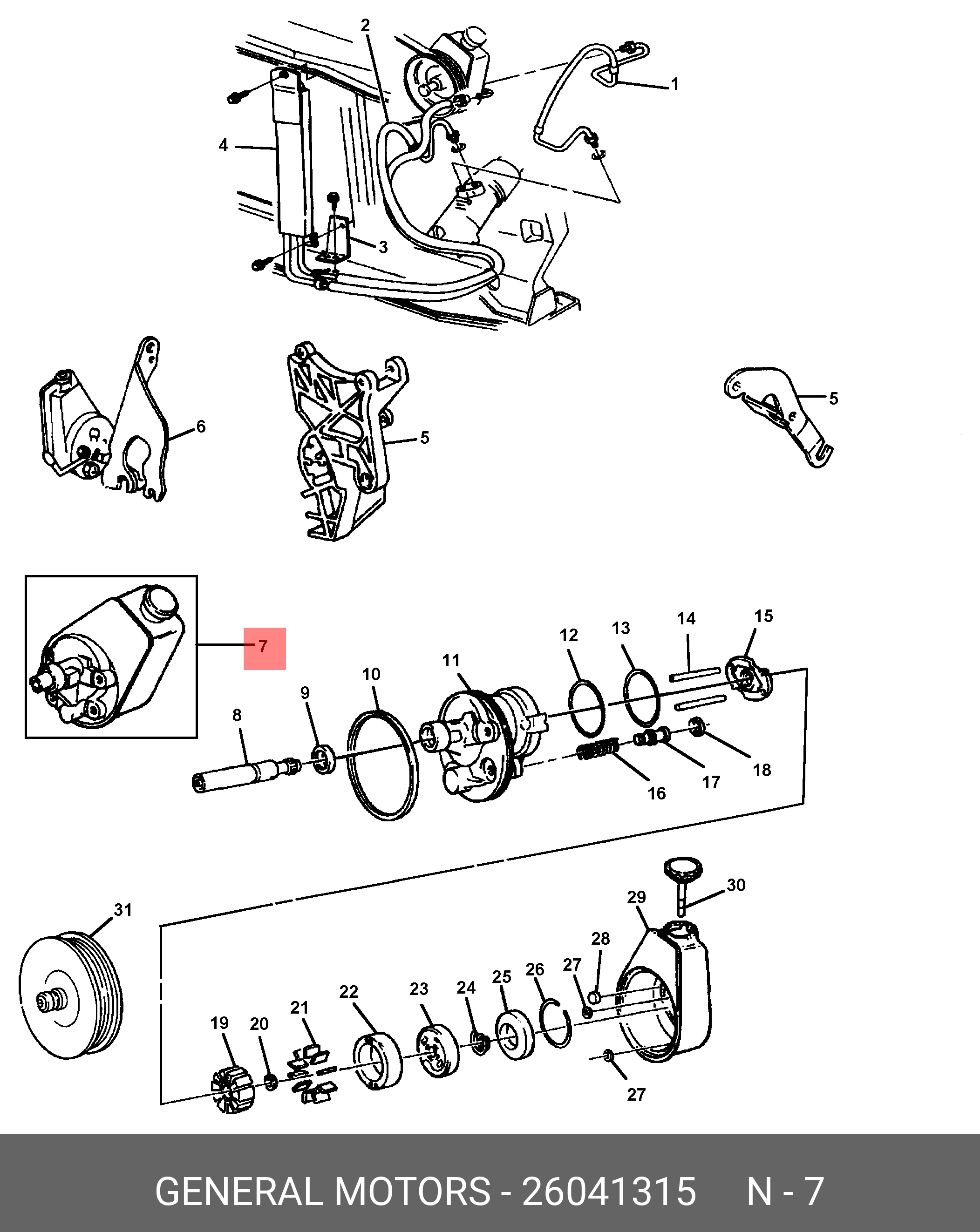 2
1
4
3
6
5
5
7
8
9
10
11
12
13
14
15
16
17
18
31
19
20
21
22
23
24
25
26
27
28
29
30
27

GENERAL MOTORS - 26041315 N - 7