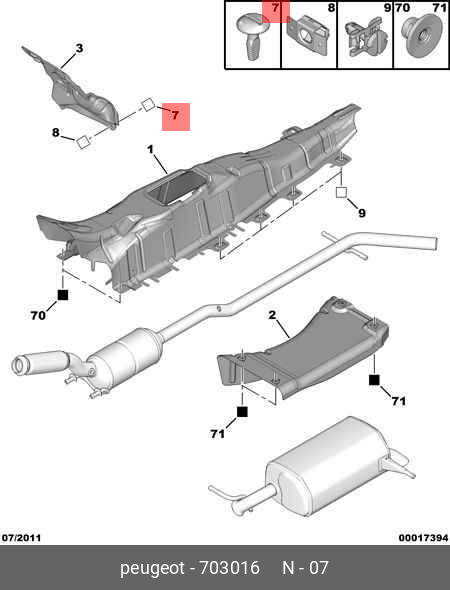 7 8 9 70 71

3

7

8

1

9

70

2

71

71

07/2011

00017394

peugeot - 703016 N - 07