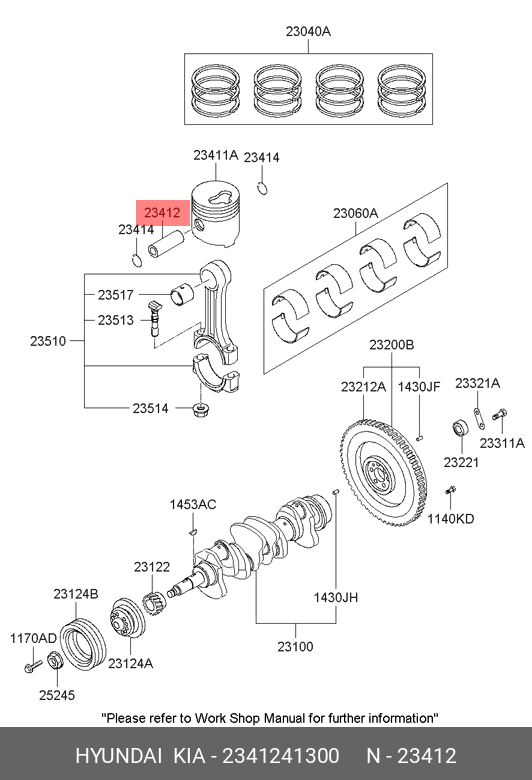 23040A

23411A
23414
23412
23414

23060A

23517
23513
23510

23514

23200B
23212A
1430JF
23321A
23311A
23221

1140KD

1453AC

23122

23124B

1430JH

1170AD

23124A

23100

25245

"Please refer to Work Shop Manual for further information"

HYUNDAI KIA - 2341241300 N - 23412