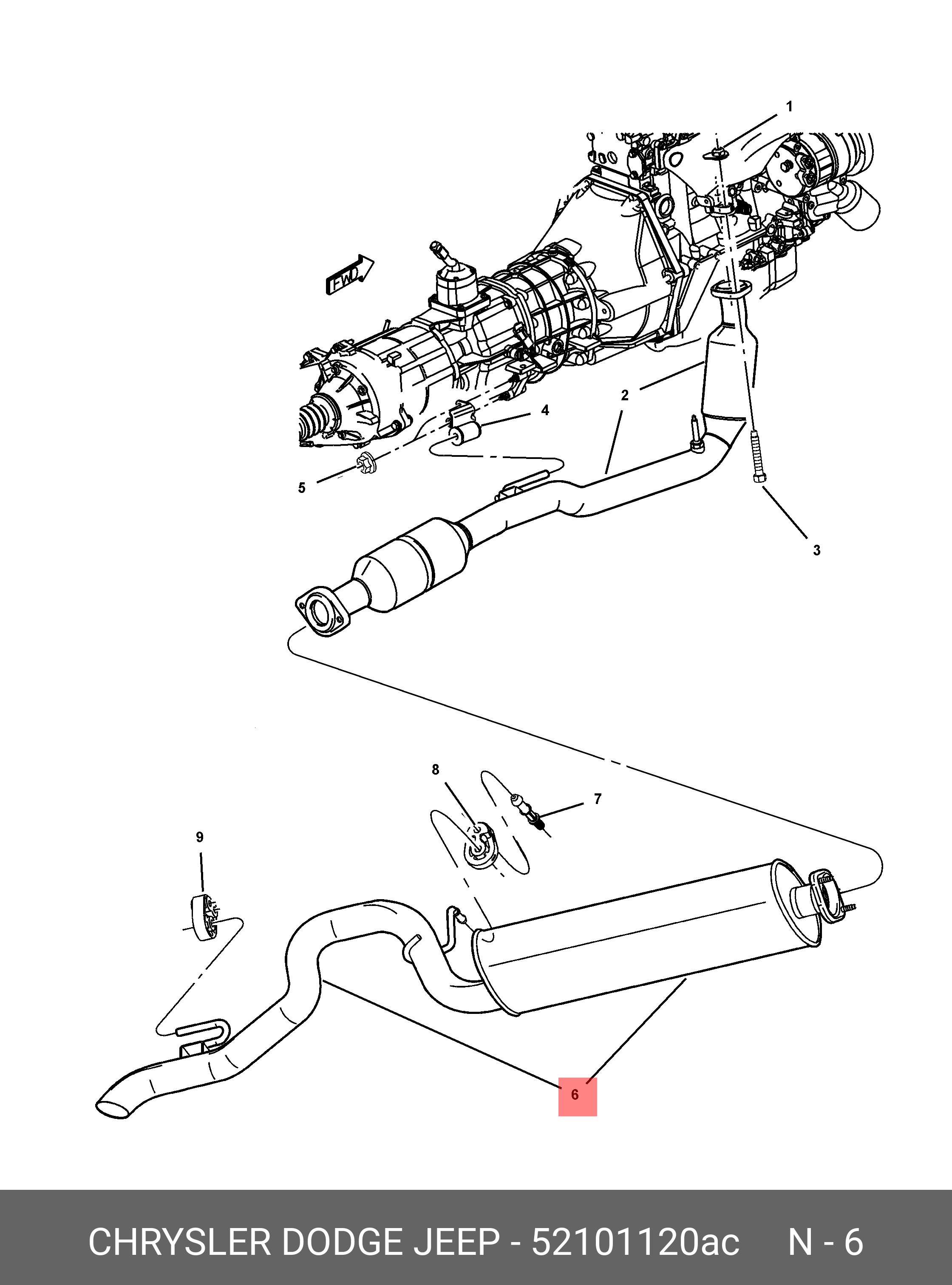 1

FWD

2

4

5

3

8

7

9

6

CHRYSLER DODGE JEEP - 52101120ac N - 6