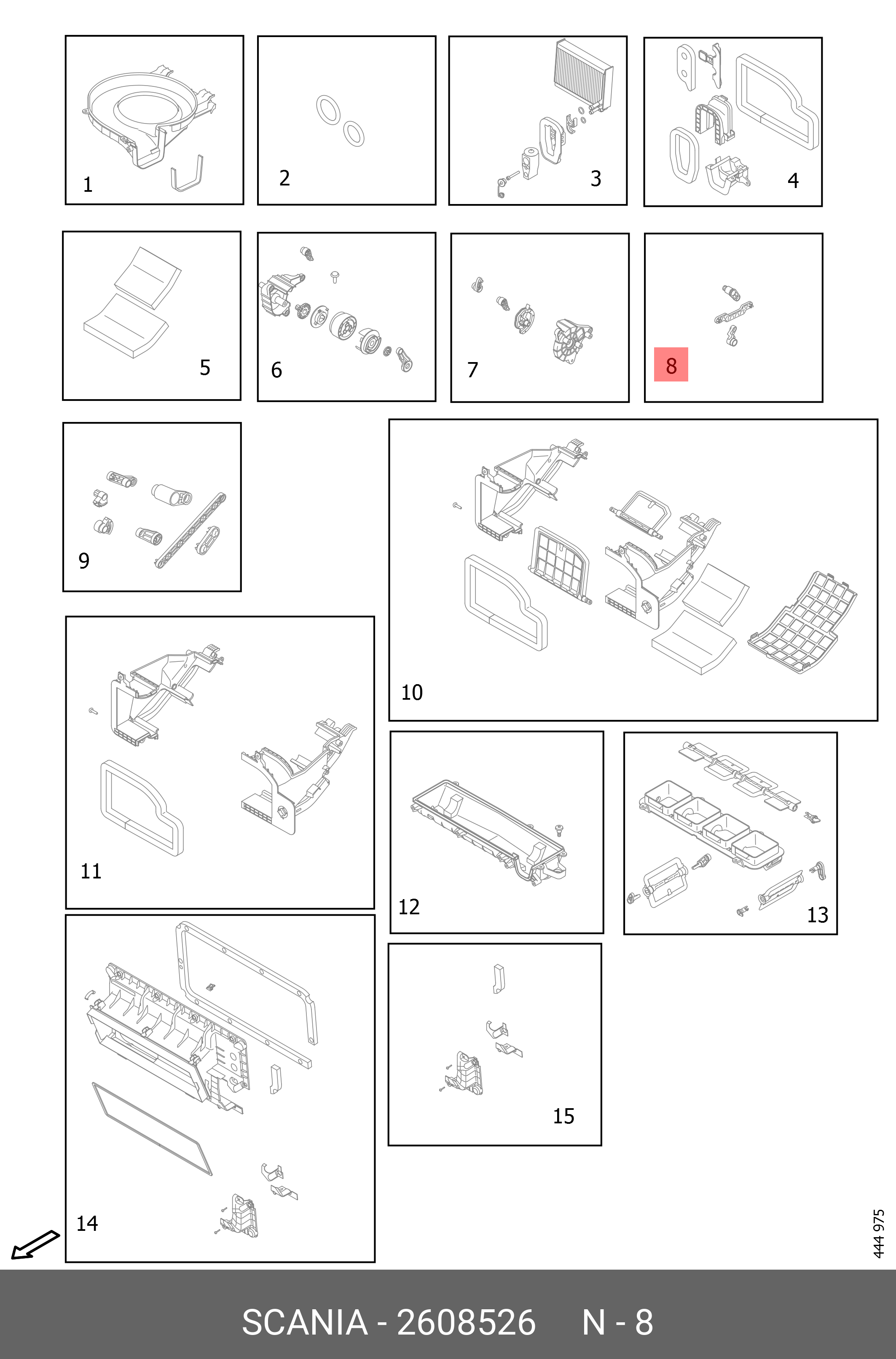 1

2

3

4

5

6

7

8

9

10

11

12

13

14

15

444 975

SCANIA - 2608526 N - 8