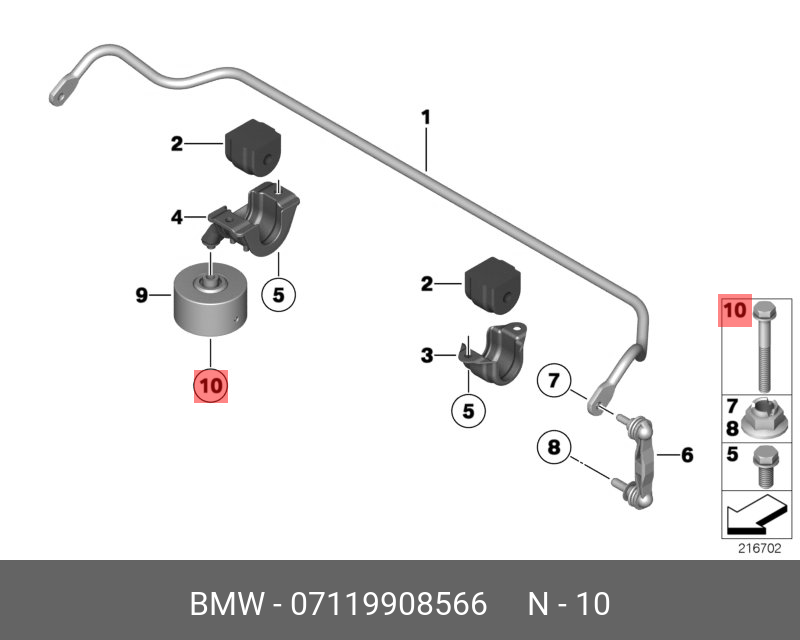 1
2
4
5
9
10
2
3
5
7
8
6
10
7
8
5
216702
BMW - 07119908566 N - 10