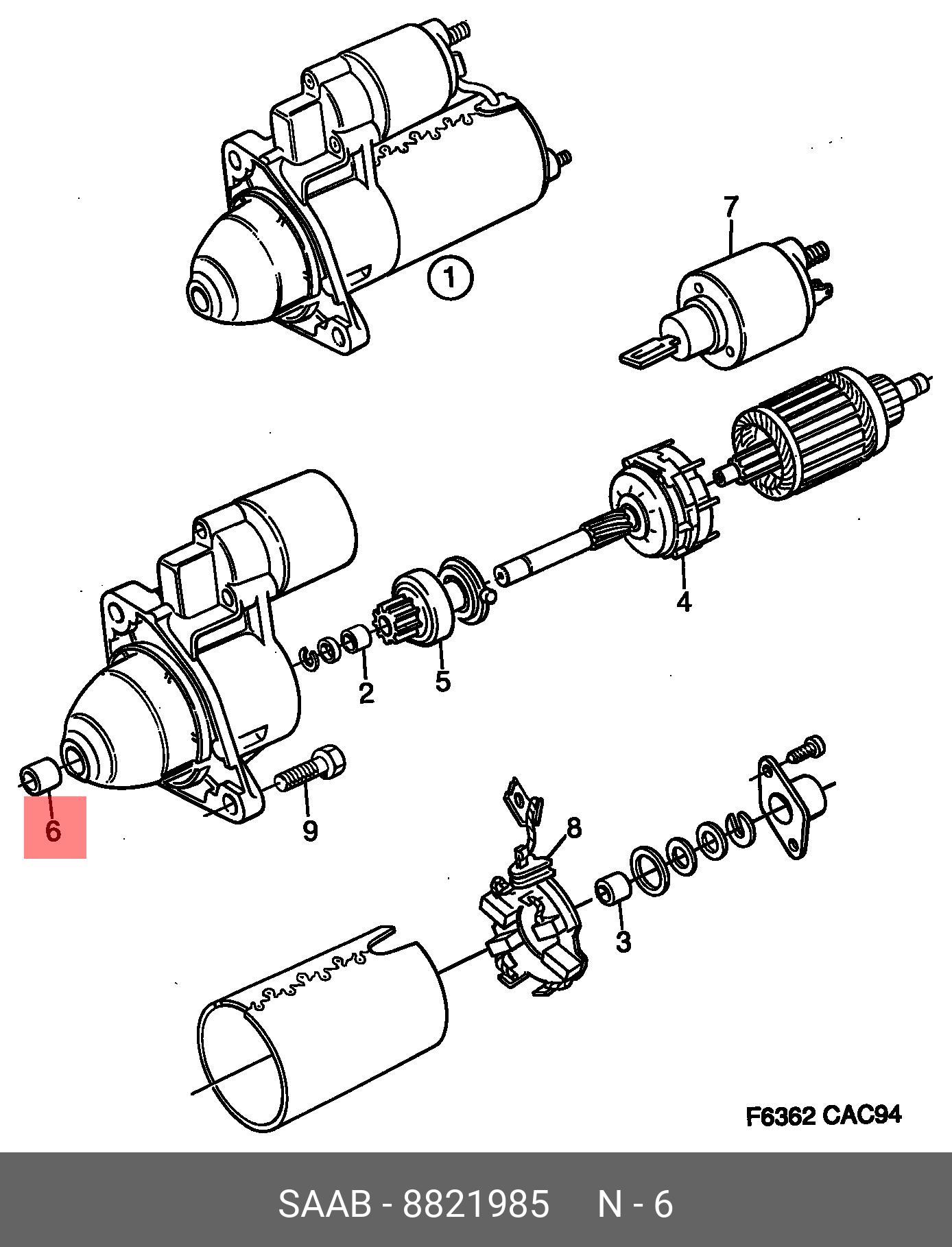 7

1

4

2

5

6

9

8

3

F6362 CAC94

SAAB - 8821985 N - 6