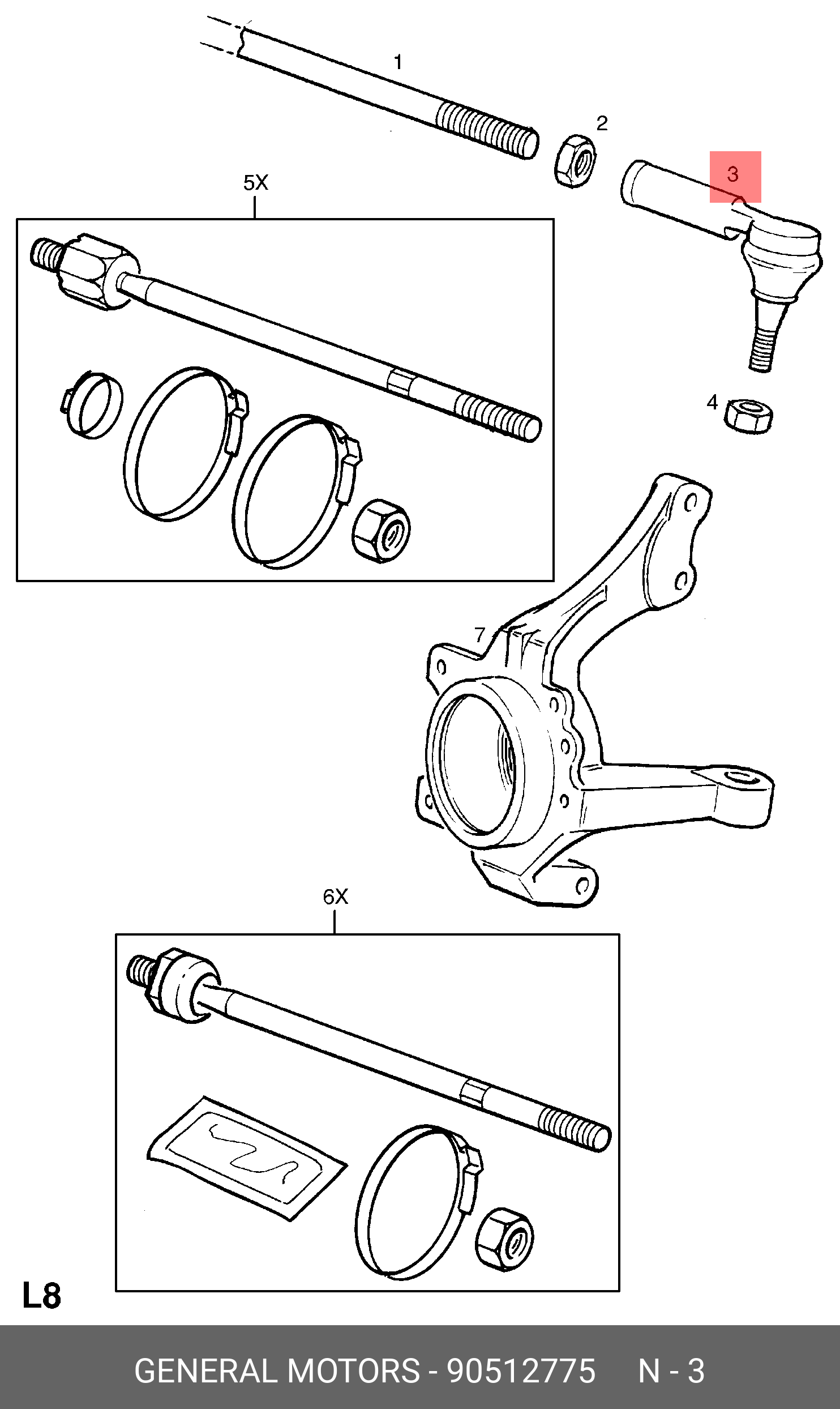 1

2

3

5X

4

7

6X

L8

GENERAL MOTORS - 90512775 N - 3