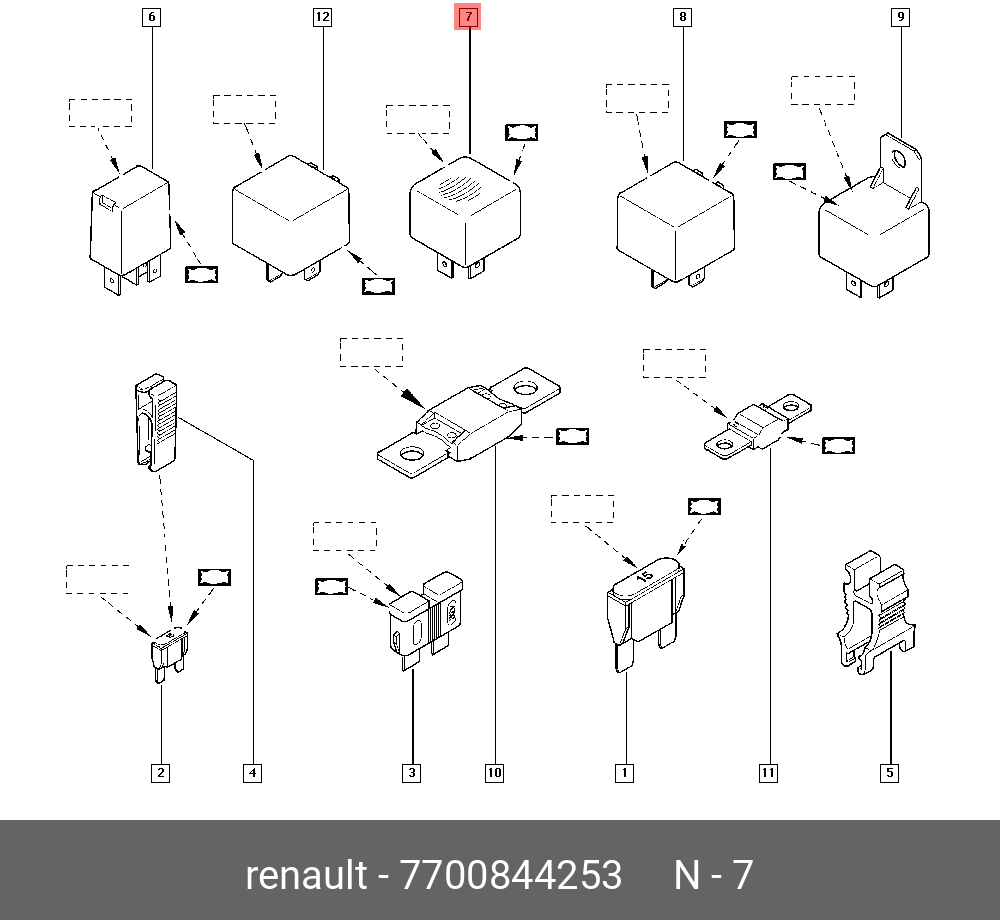 6
12
7
8
9
15
2
4
3
10
1
11
5
renault - 7700844253 N - 7