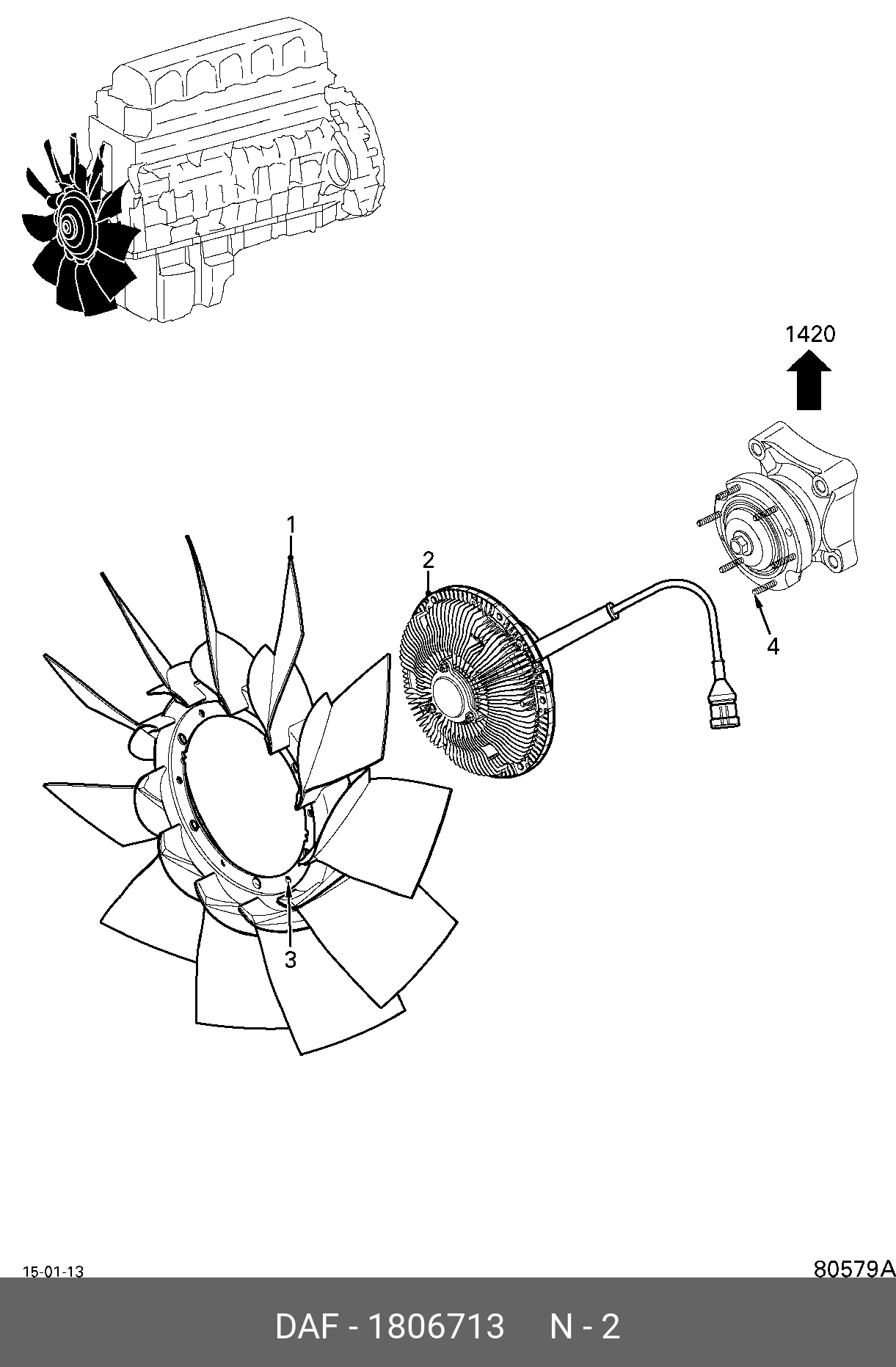 1420

1

2

4

3

15-01-13

80579A

DAF - 1806713 N - 2