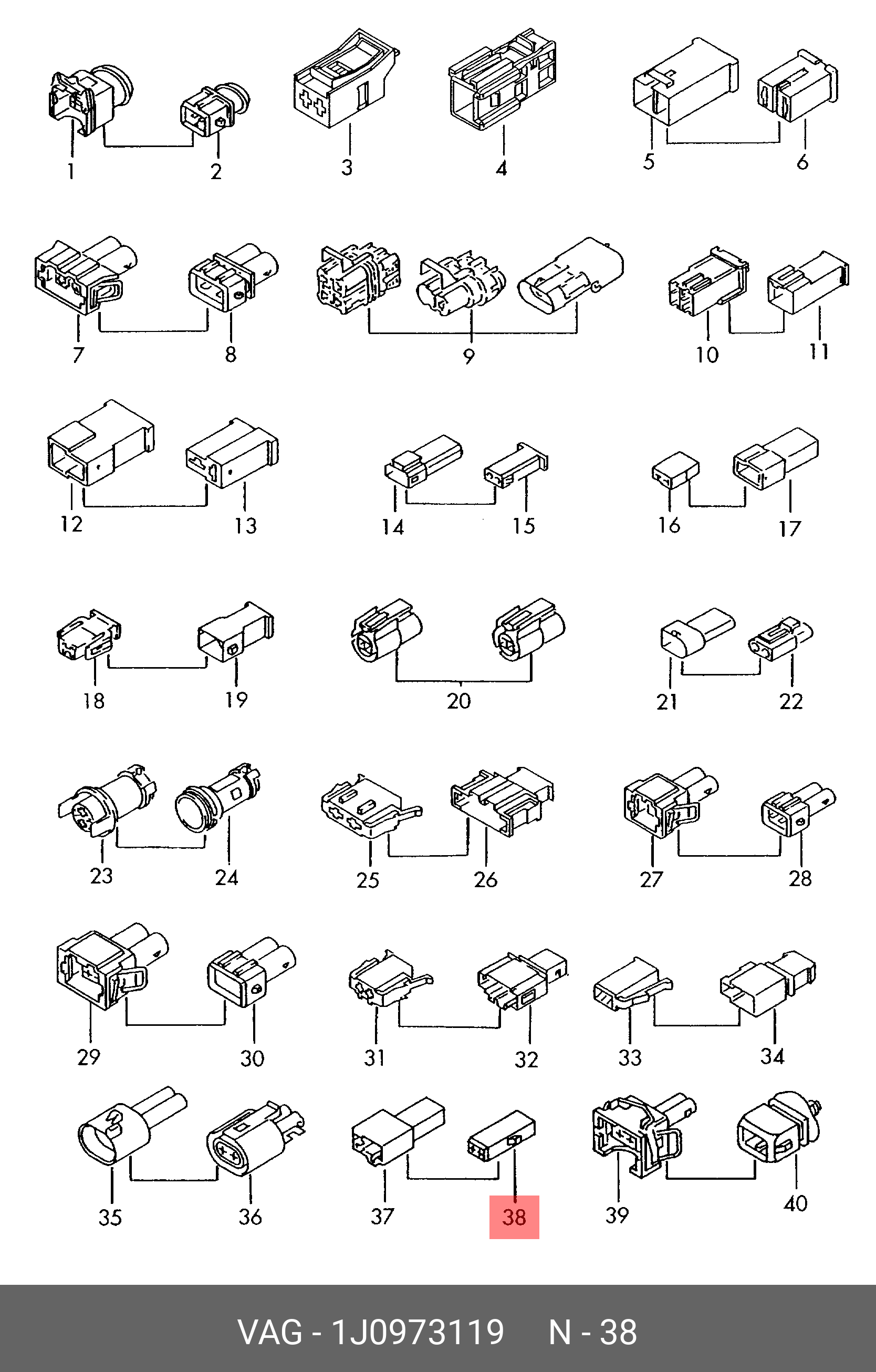 1 2 3 4 5 6

7 8 9 10 11

12 13 14 15 16 17

18 19 20 21 22

23 24 25 26 27 28

29 30 31 32 33 34

35 36 37 38 39 40

VAG - 1J0973119 N - 38