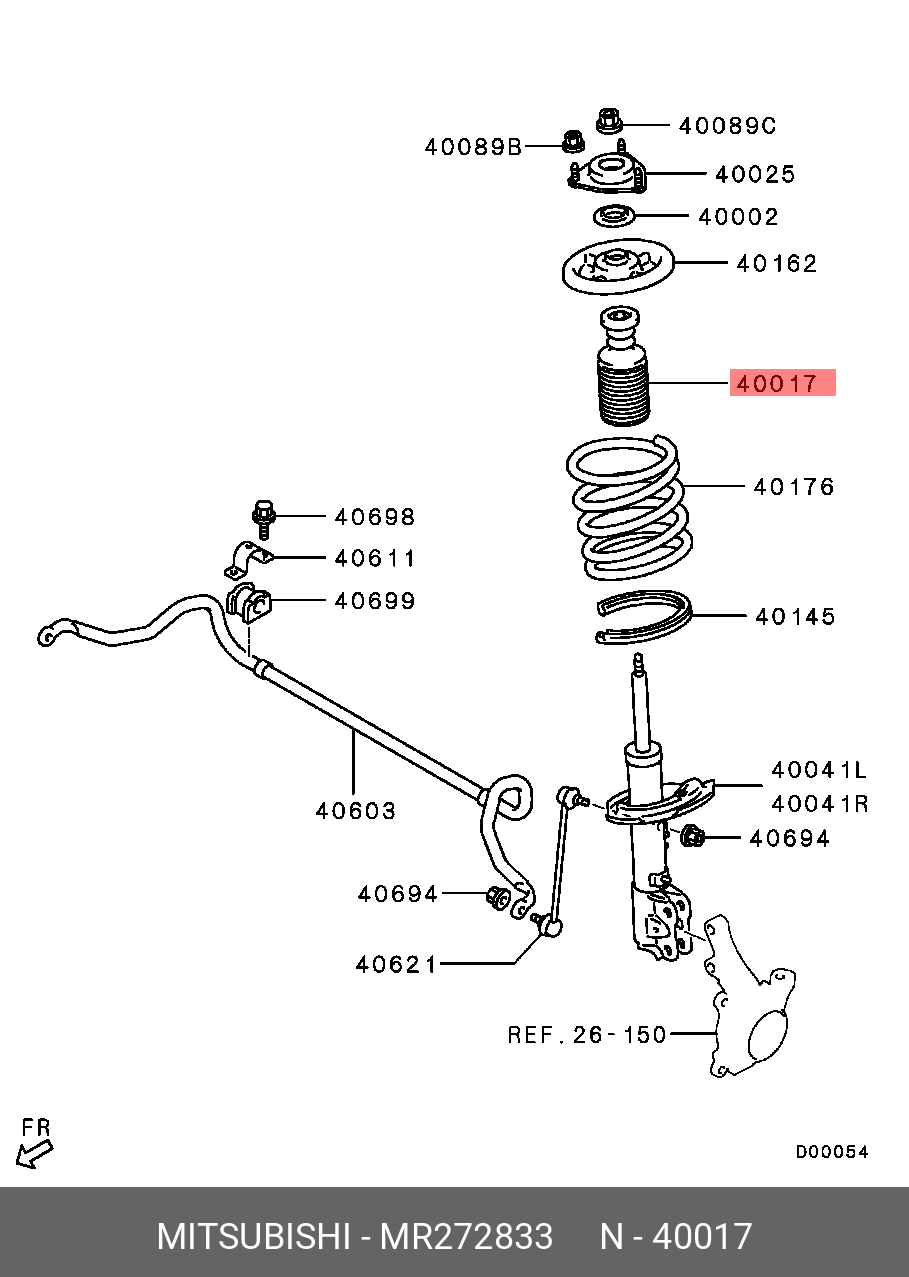 40089C
40089B
40025
40002
40162
40017
40176
40698
40611
40699
40145
40603
40041L
40041R
40694
40694
40621
REF. 26-150
FR
D00054
MITSUBISHI - MR272833 N - 40017