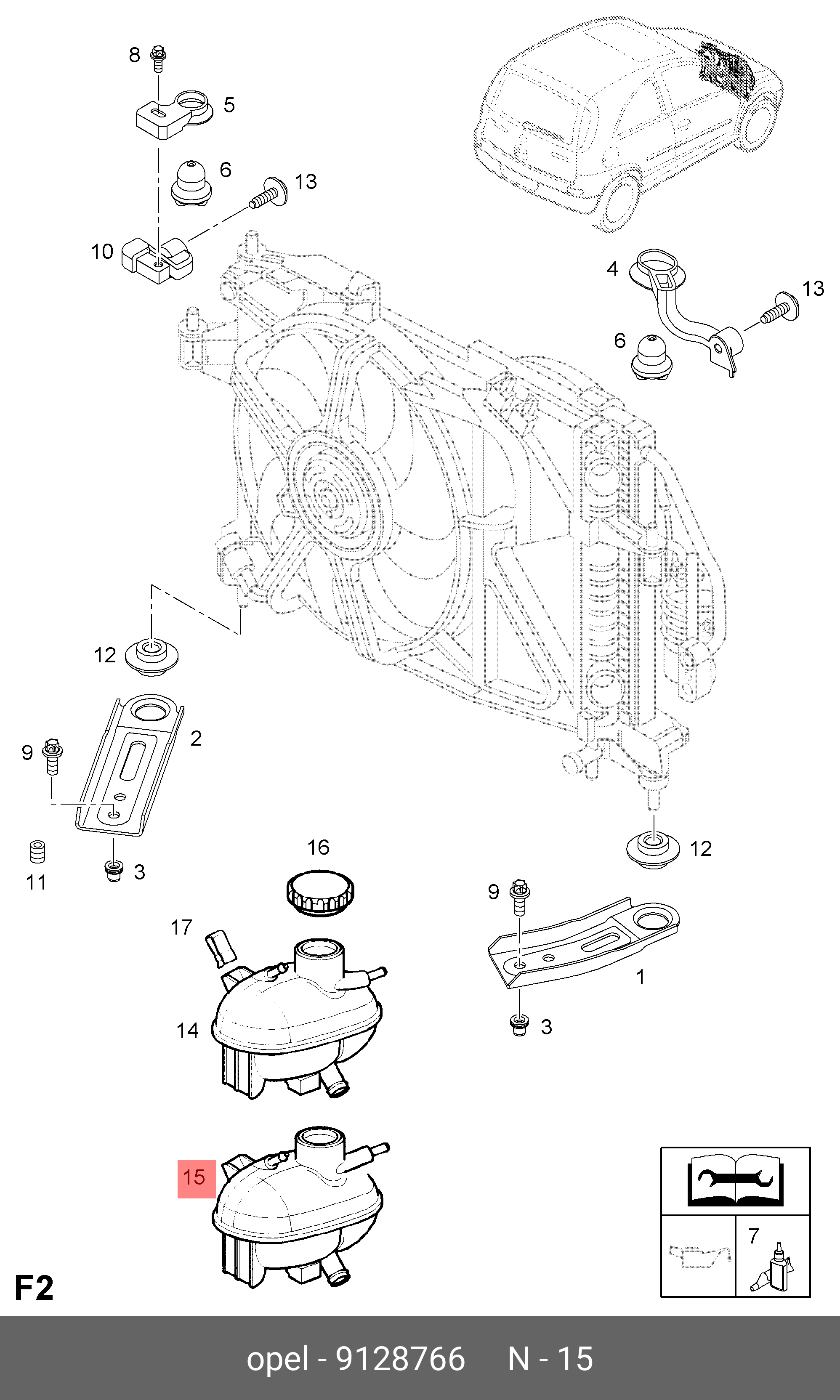 8
5
6
13
10
4
13
6
12
2
9
11
3
16
12
9
17
1
14
3
15
7
F2

opel - 9128766 N - 15