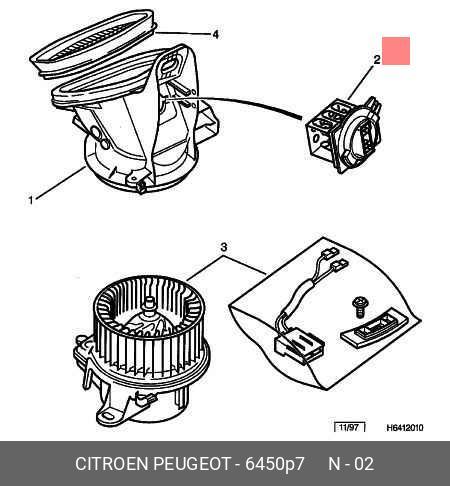 4

2

1

3

11/97

H6412010

CITROEN PEUGEOT - 6450p7 N - 02