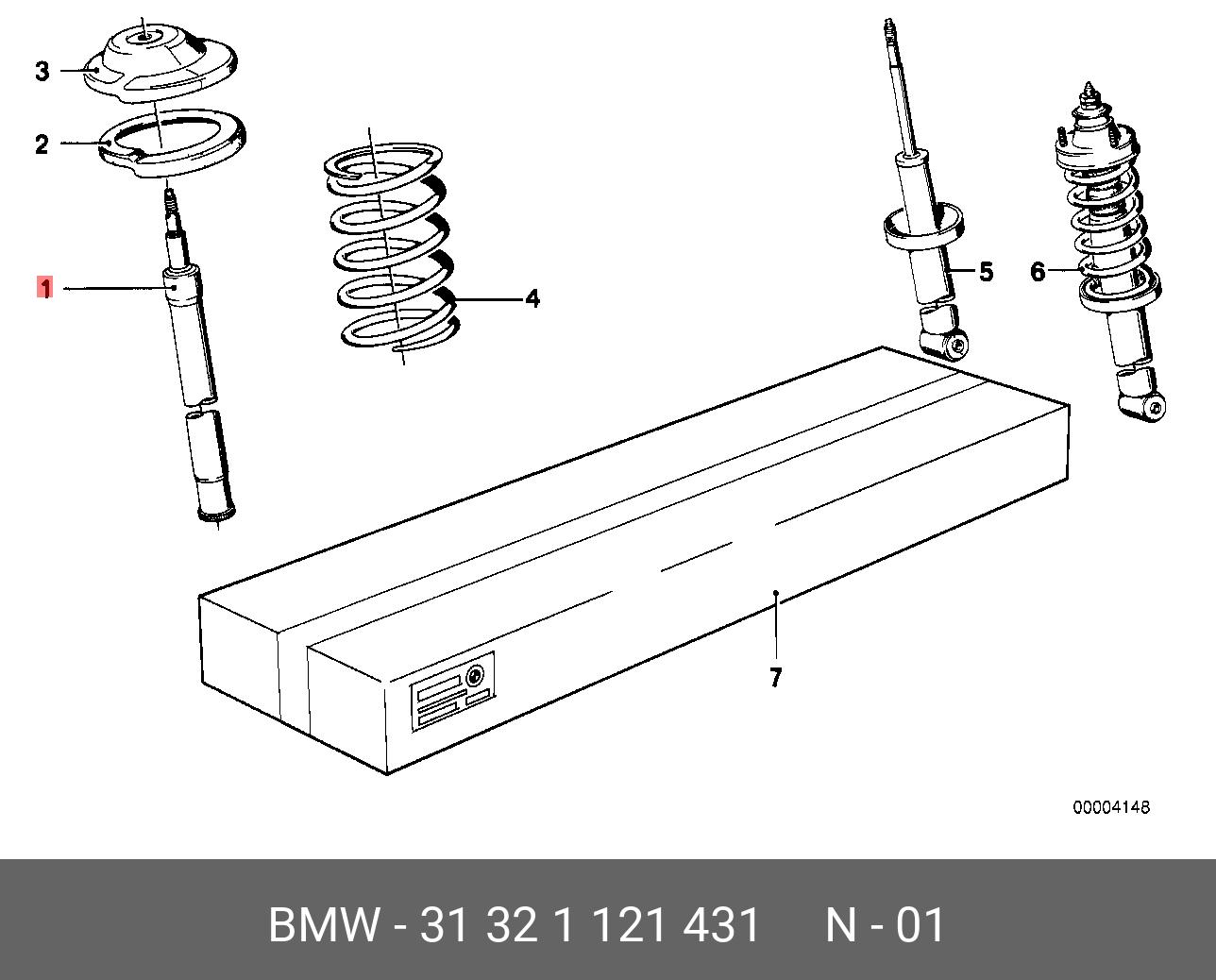 3
2
1
4
5
6
7

00004148

BMW - 31 32 1 121 431 N - 01