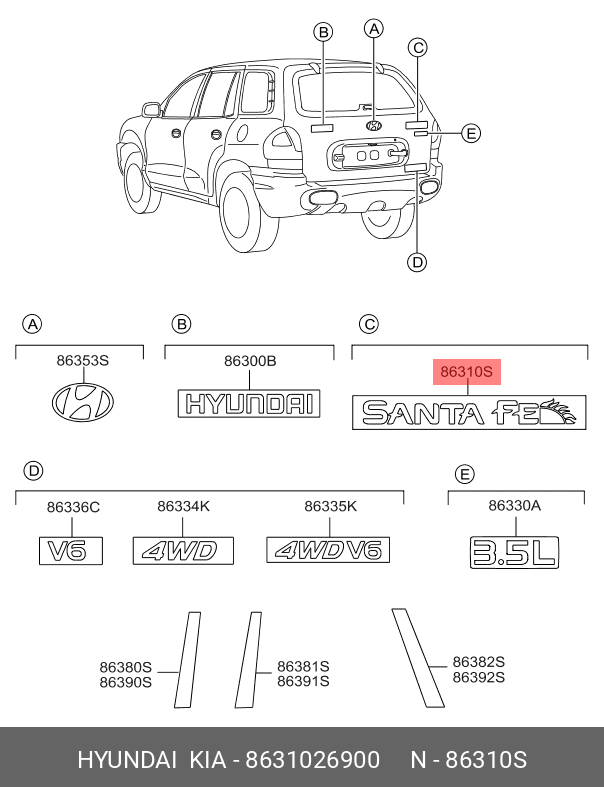 B
A
C
E
D

A
86353S

B
86300B
HYUNDAI

C
86310S
SANTA FE

D
86336C
V6
86334K
4WD
86335K
4WD V6

E
86330A
3.5L

86380S
86390S
86381S
86391S
86382S
86392S

HYUNDAI KIA - 8631026900 N - 86310S