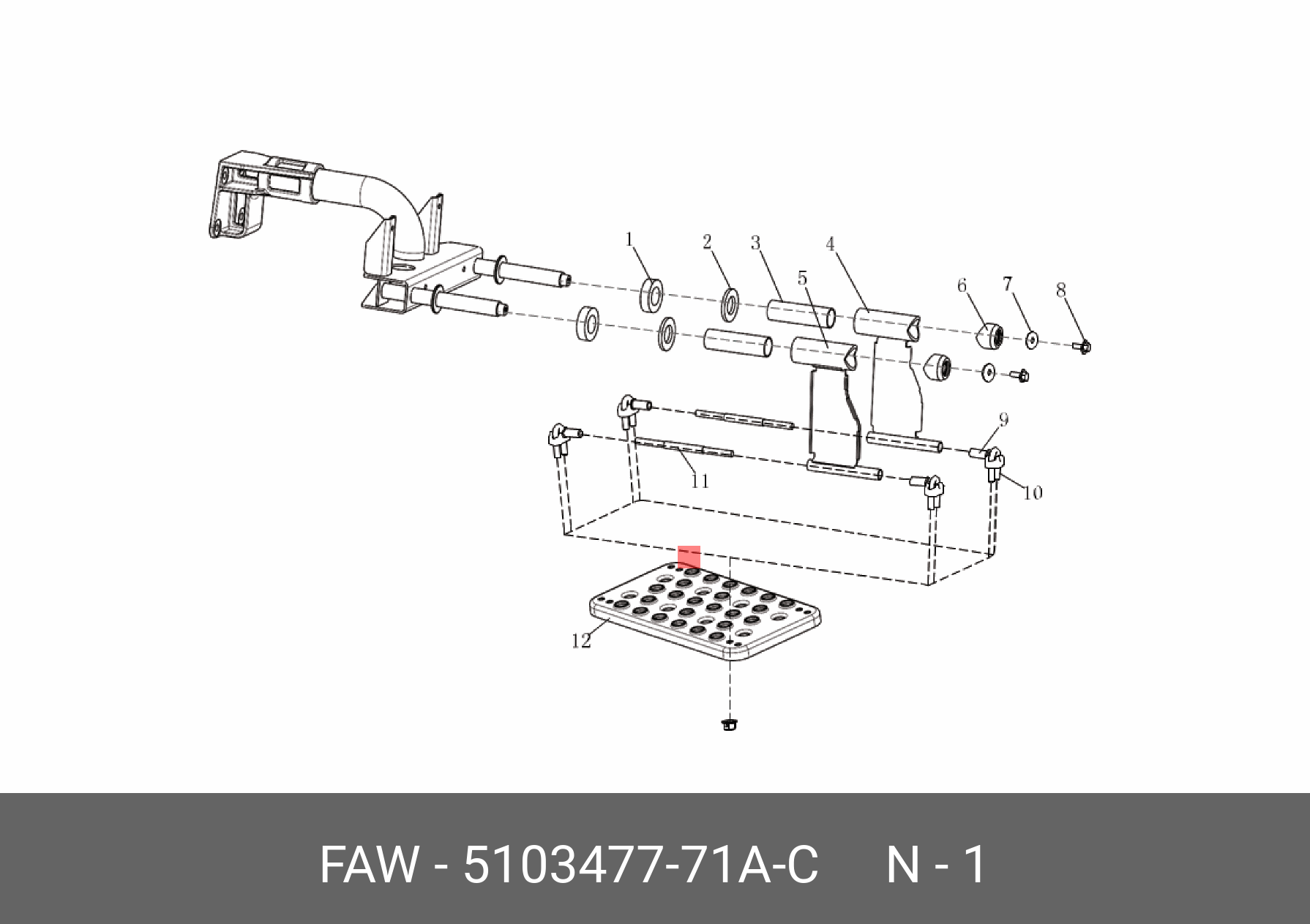 1
2
3
4
5
6
7
8
9
10
11
12

FAW - 5103477-71A-C N - 1