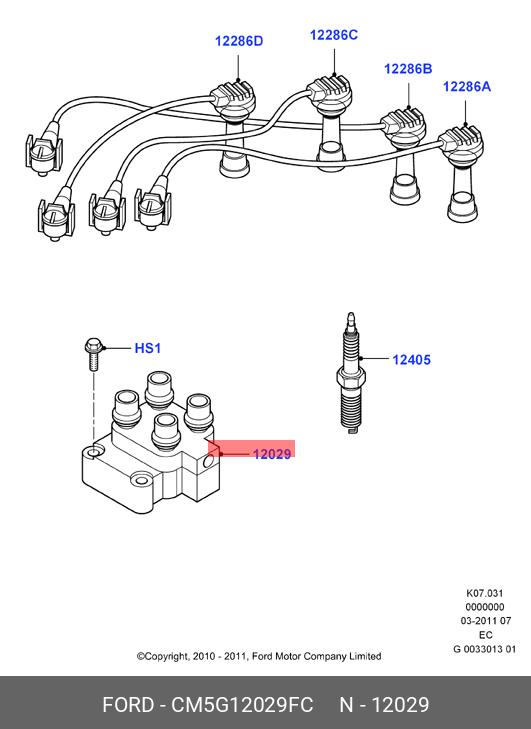 12286D
12286C
12286B
12286A

HS1
12405
12029

K07.031
0000000
03-2011 07
EC
G 0033013 01

©Copyright, 2010 - 2011, Ford Motor Company Limited

FORD - CM5G12029FC N - 12029