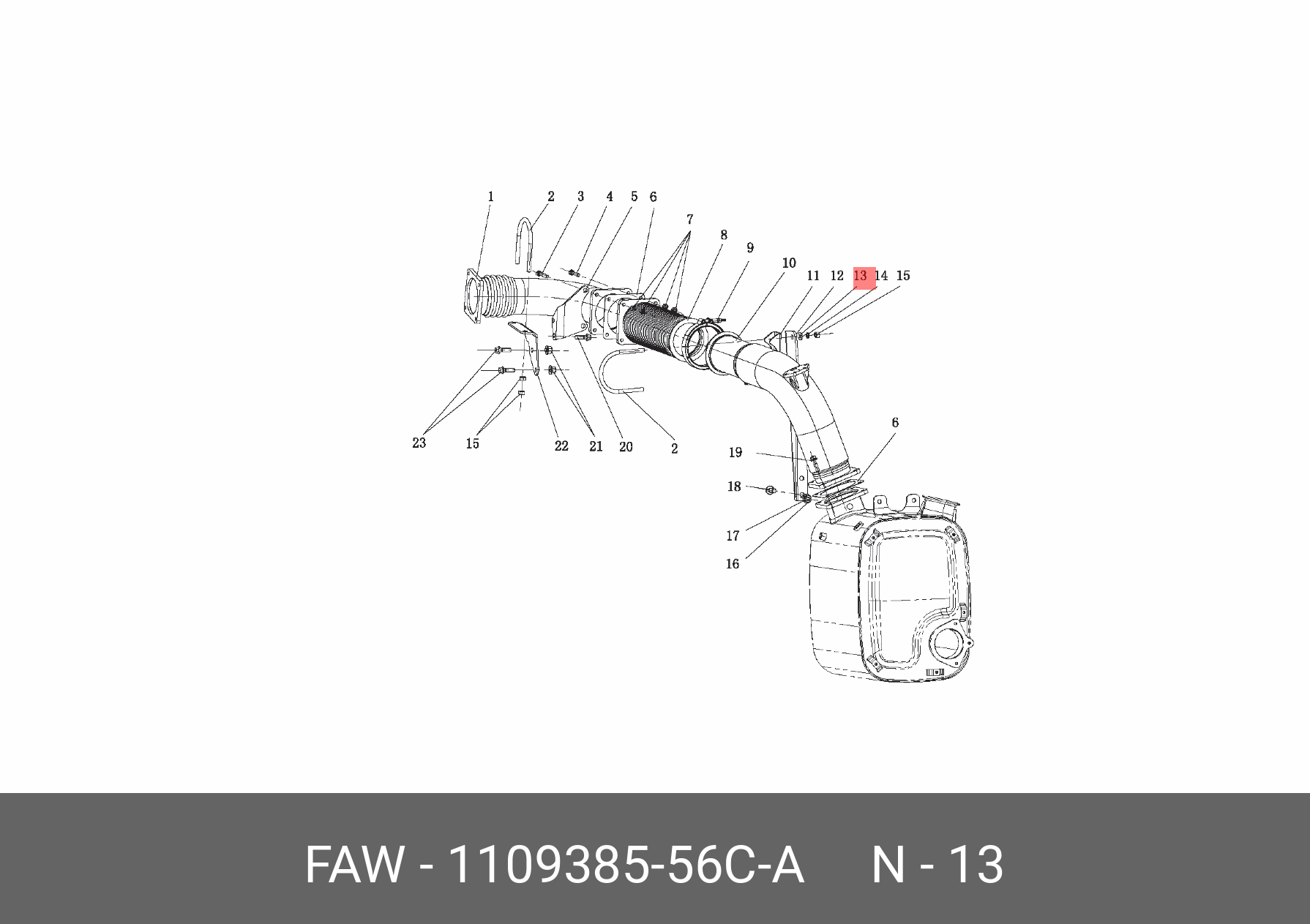 1 2 3 4 5 6 7 8 9 10 11 12 13 14 15

23 15 22 21 20 2

6

19

18

17

16

FAW - 1109385-56C-A N - 13