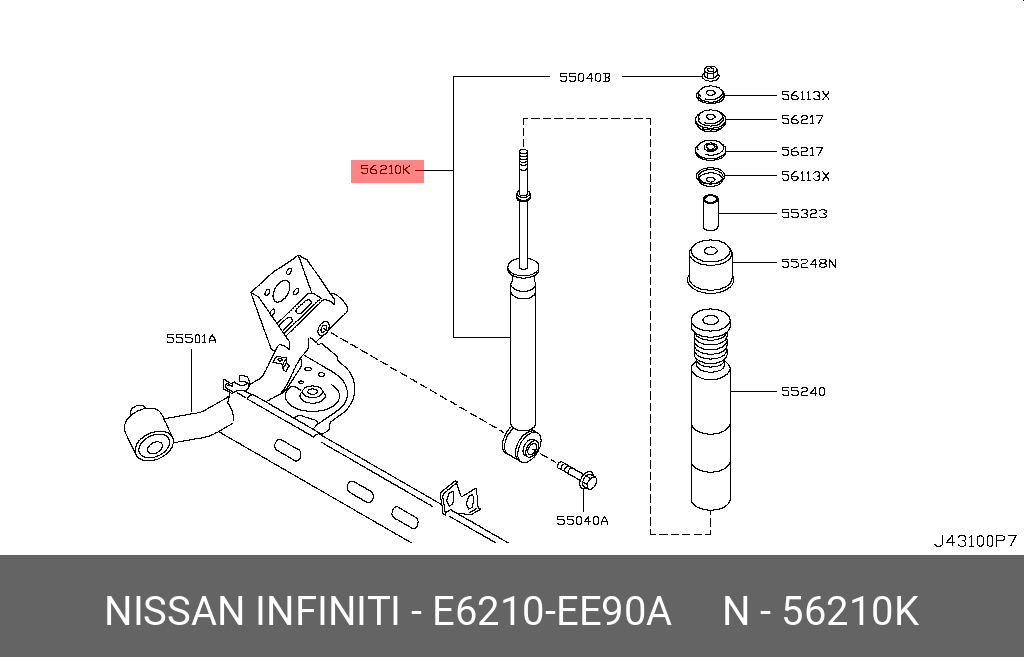 55040B
56113X
56217
56217
56113X
56210K
55323
55248N
55501A
55240
55040A
J43100P7

NISSAN INFINITI - E6210-EE90A N - 56210K