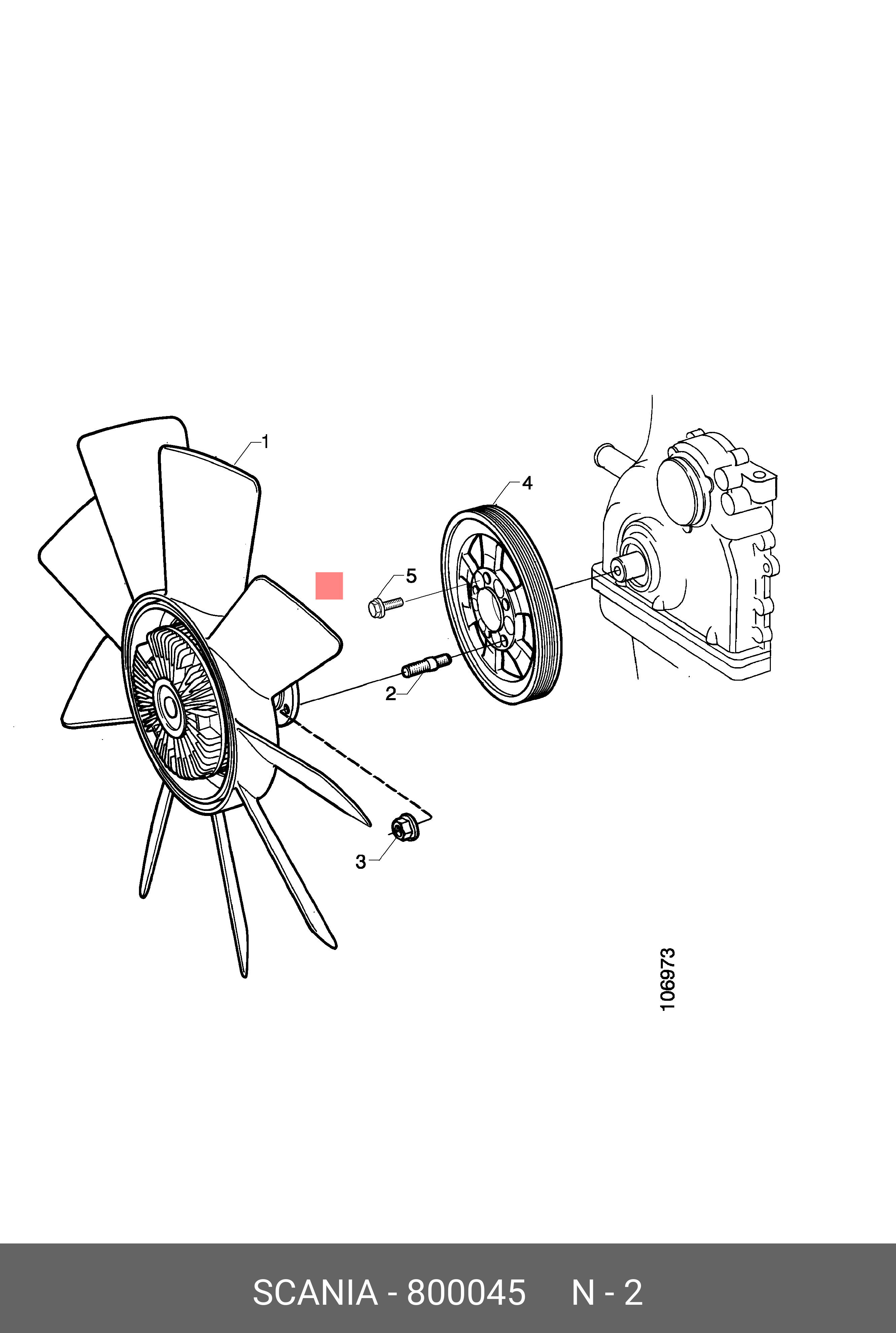 1

4

5

2

3

106973

SCANIA - 800045 N - 2