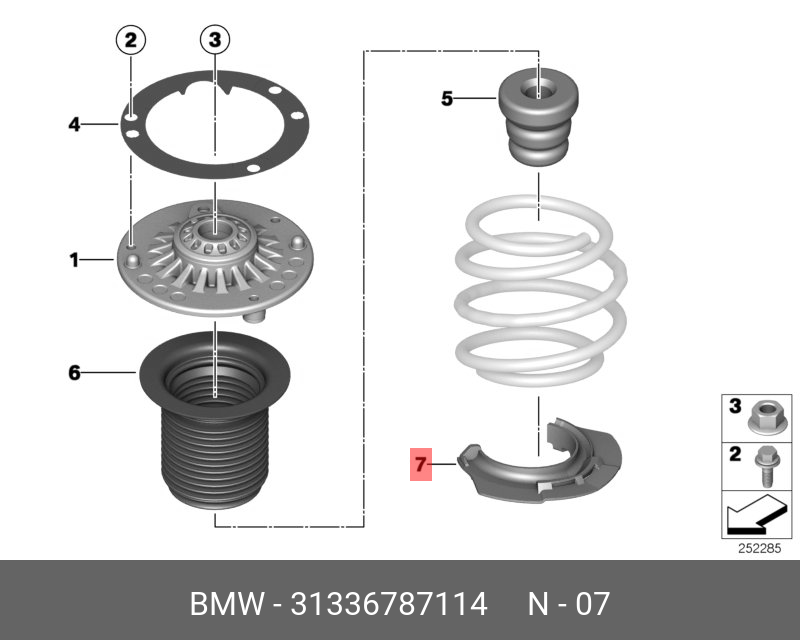 2
3
4
5
1
6
7
3
2
252285
BMW - 31336787114 N - 07