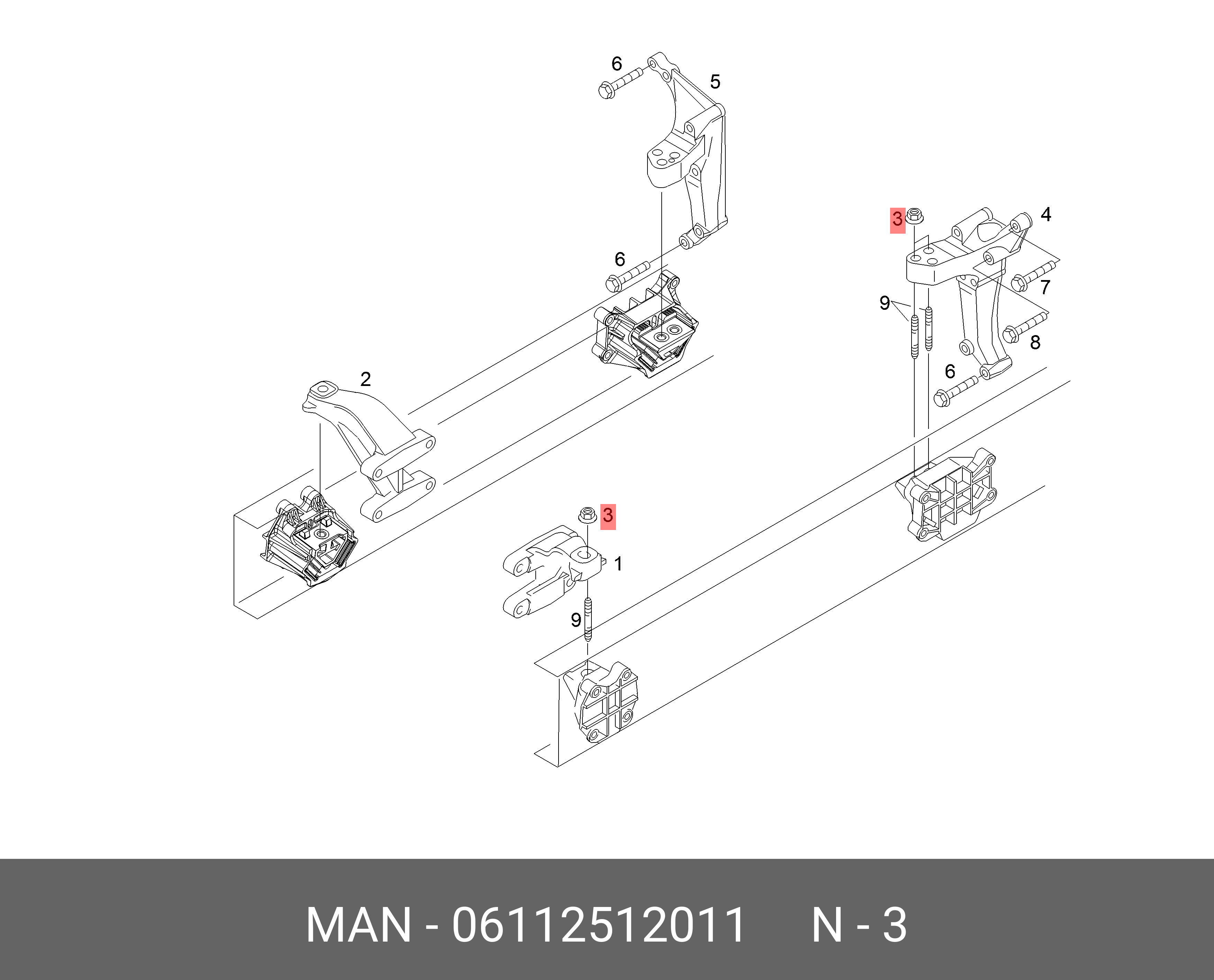 6
5
3
4
6
7
9
8
6
2
3
1
9

MAN - 06112512011 N - 3