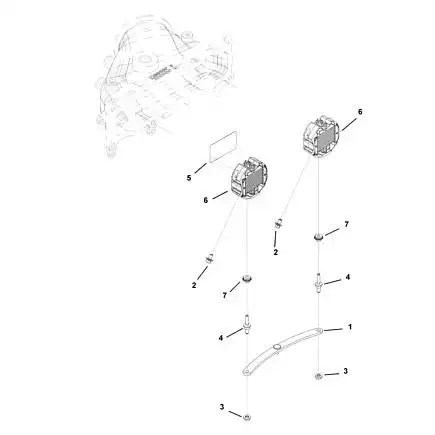 6
5
6
7
2
2
4
7
1
4
3
3