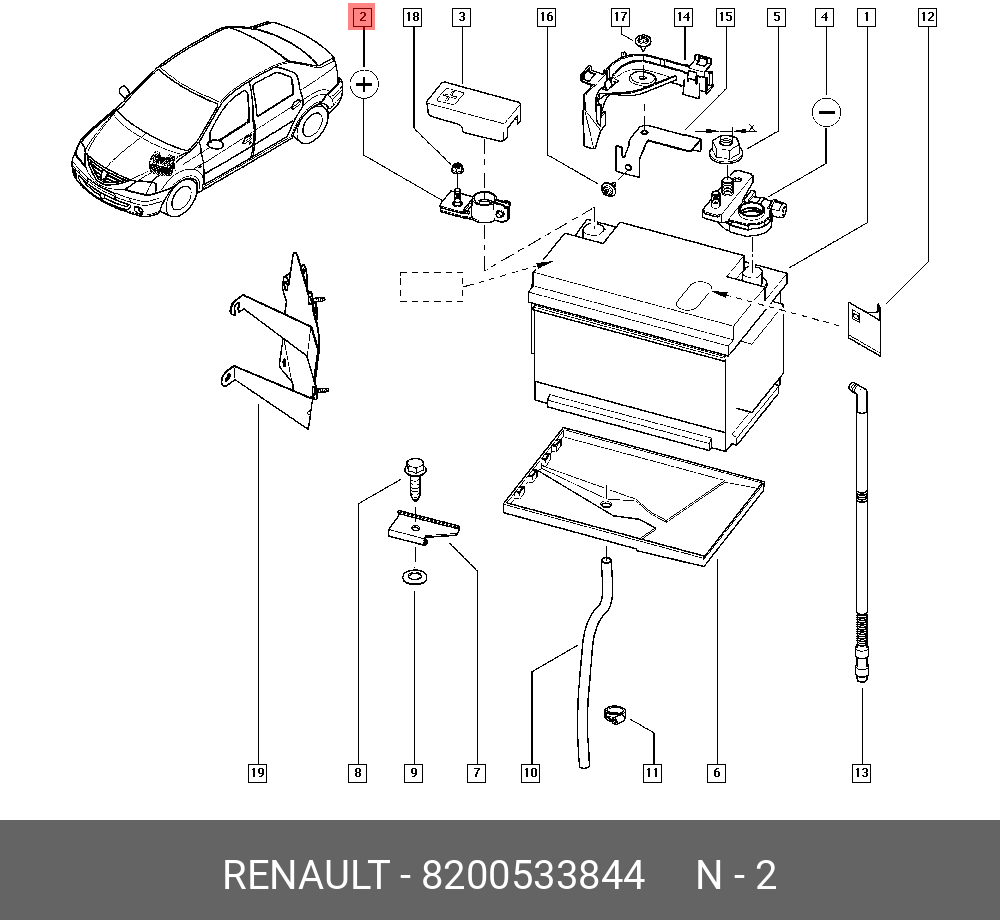 2
18
3
16
17
14
15
5
4
1
12
+
−
X
19
8
9
7
10
11
6
13

RENAULT - 8200533844 N - 2