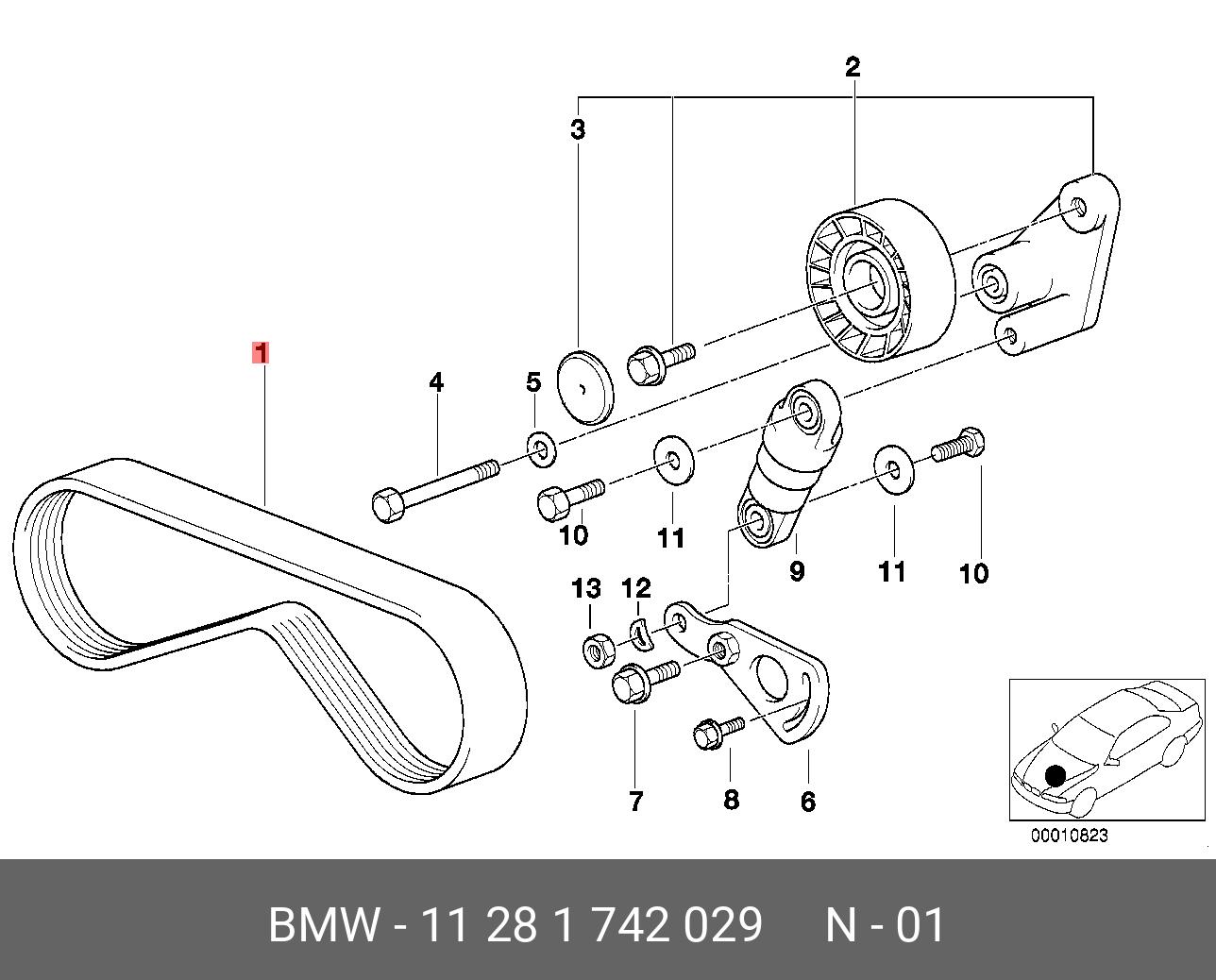 2
3
1
4
5
10
11
9
11
10
13
12
7
8
6
00010823

BMW - 11 28 1 742 029 N - 01