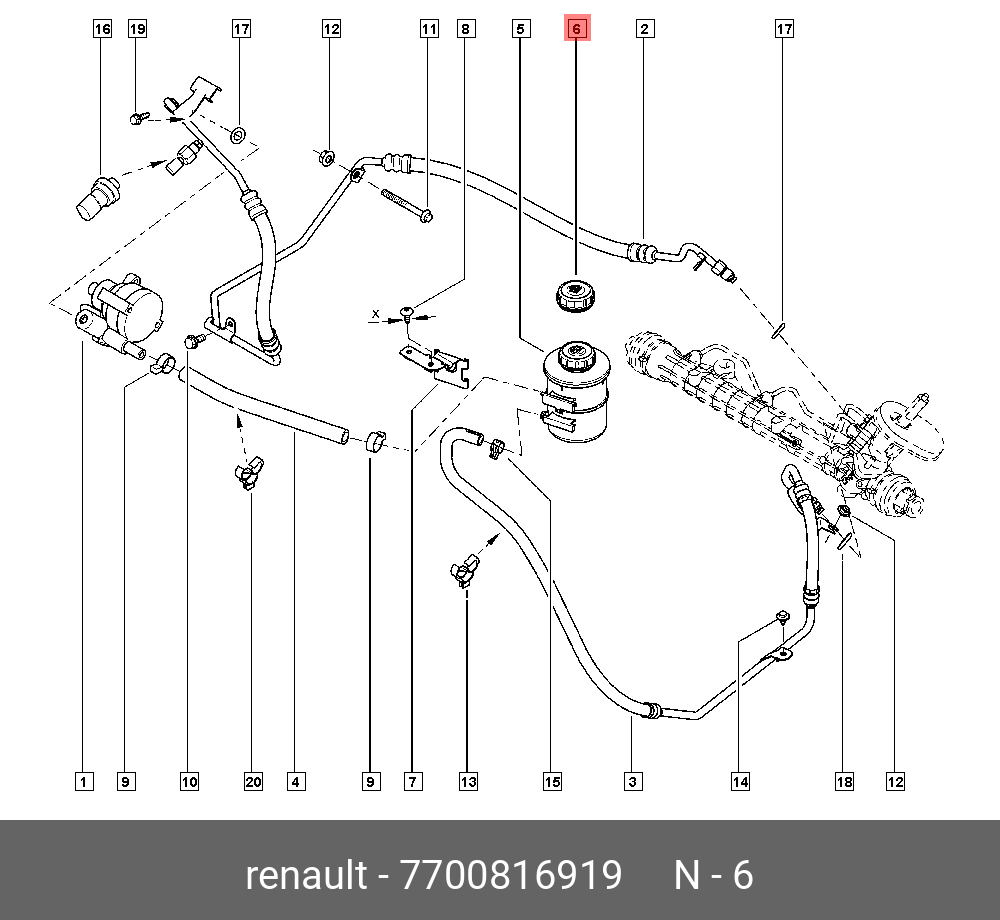 16 19 17 12 11 8 5 6 2 17

X

1 9 10 20 4 9 7 13 15 3 14 18 12

renault - 7700816919 N - 6