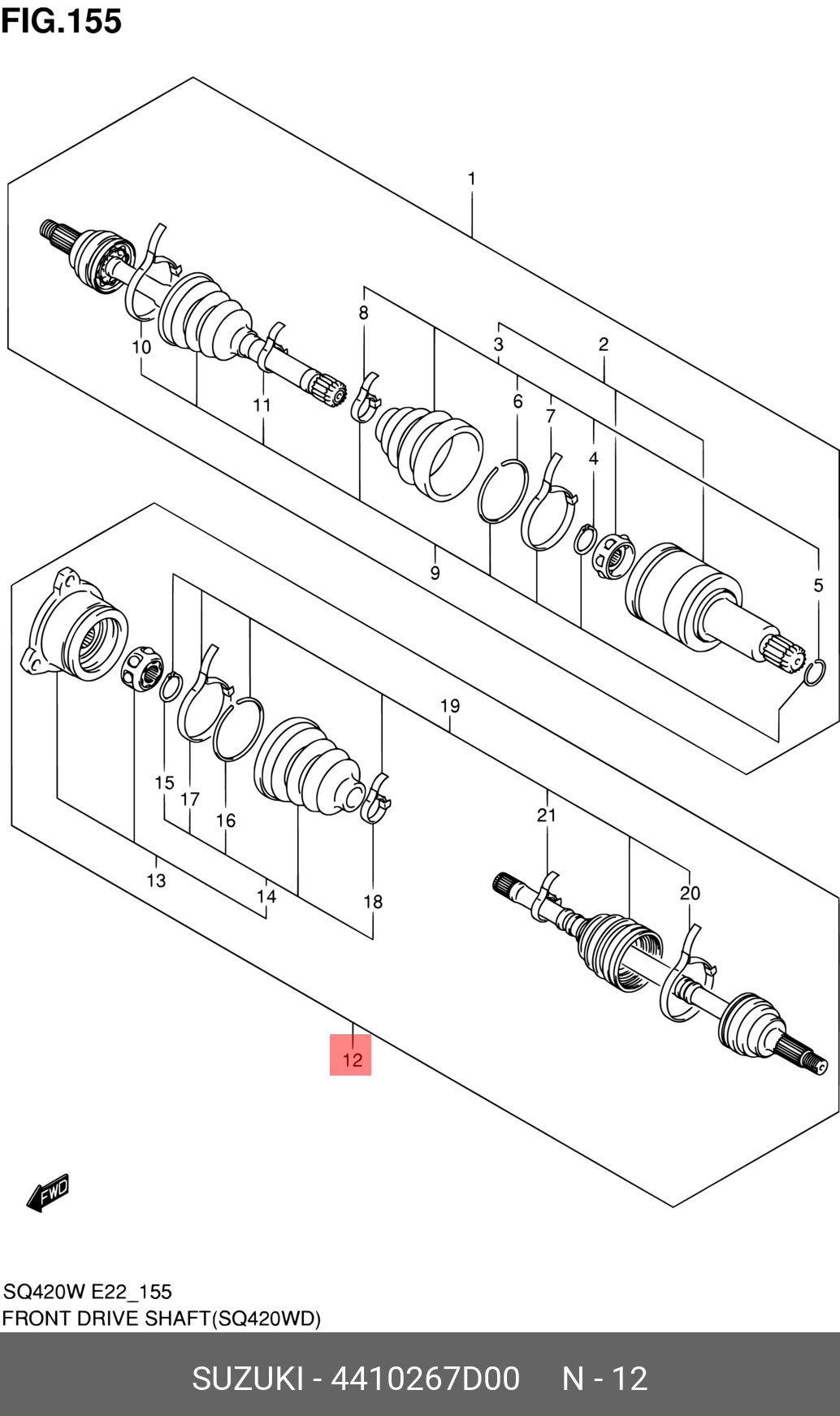 FIG.155

1

8

3

2

10

11

6

7

4

9

5

19

15

17

16

21

13

14

18

20

12

FWD

SQ420W E22_155
FRONT DRIVE SHAFT(SQ420WD)

SUZUKI - 4410267D00 N - 12